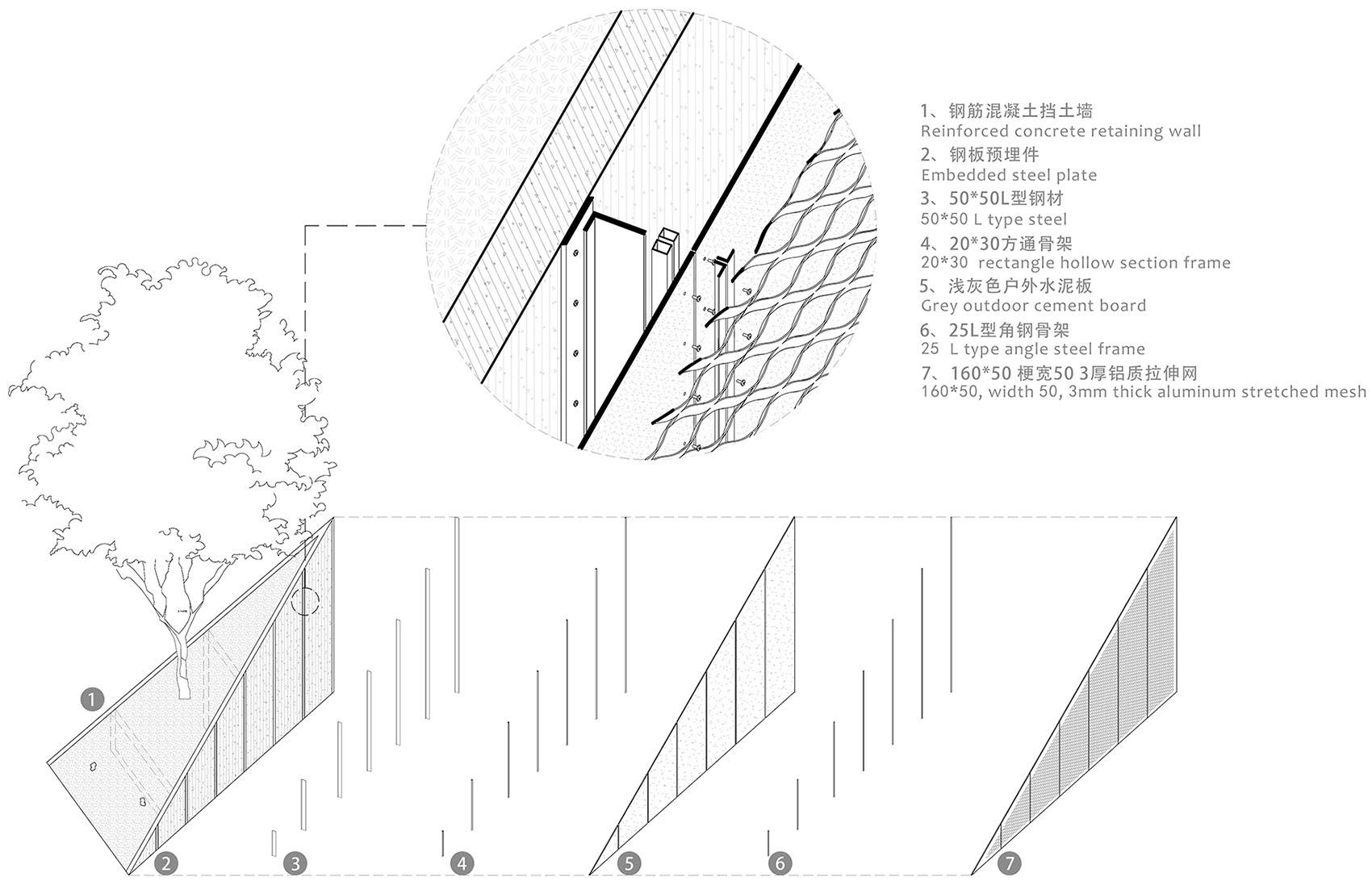 1、钢筋混凝土挡土墙
Reinforced concrete retaining wall
2、钢板预埋件
Embedded steel plate
3、50*50L型钢材
50*50 L type steel
4、20*30方通骨架
20*30 rectangle hollow section frame
5、浅灰色户外水泥板
Grey outdoor cement board
6、25L型角钢骨架
25 L type angle steel frame
7、160*50 梗宽50 3厚铝质拉伸网
160*50, width 50, 3mm thick aluminum stretched mesh

1
2
3
4
5
6
7