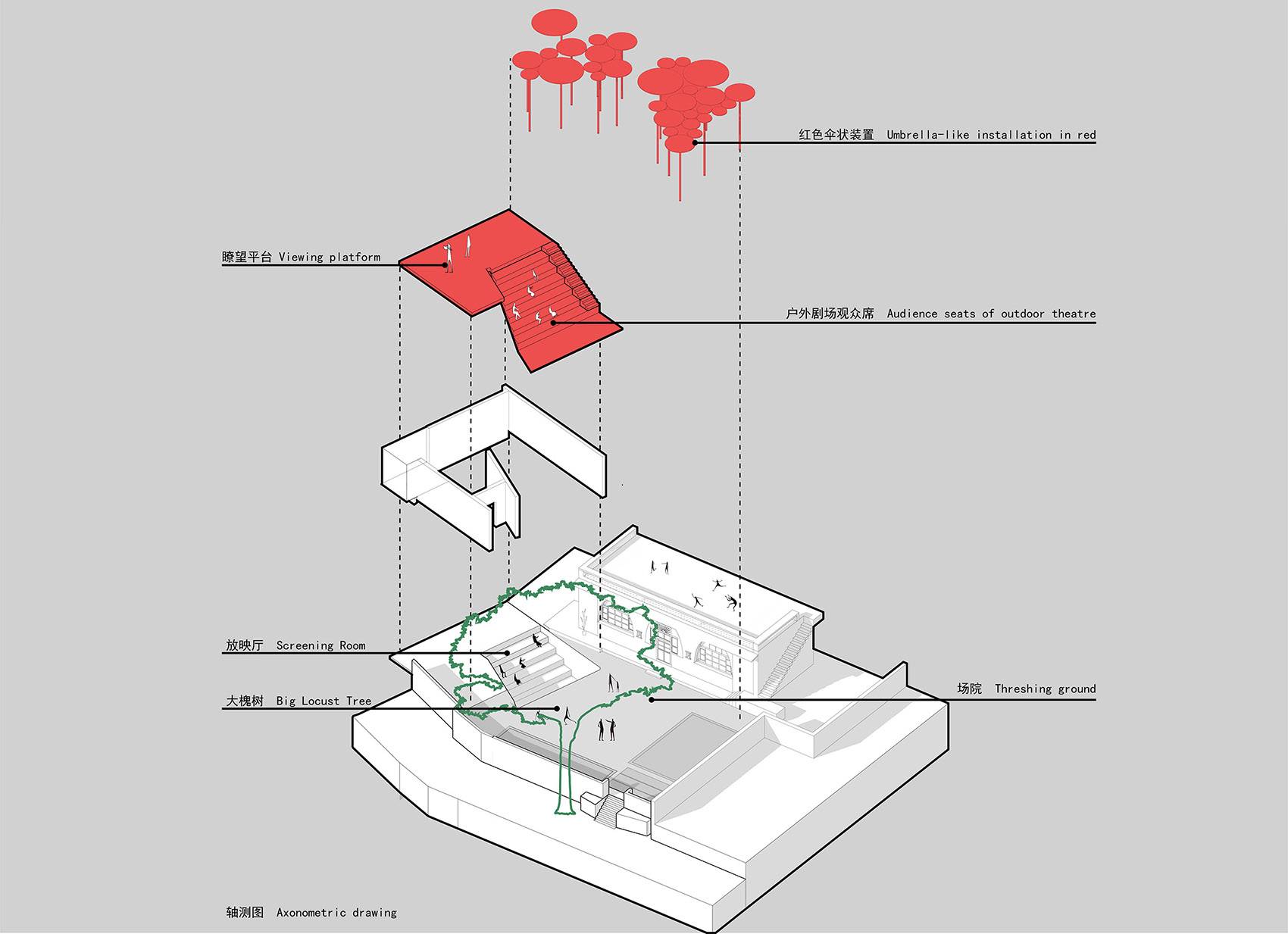 红色伞状装置 Umbrella-like installation in red

瞭望平台 Viewing platform

户外剧场观众席 Audience seats of outdoor theatre

放映厅 Screening Room

大槐树 Big Locust Tree

场院 Threshing ground

轴测图 Axonometric drawing