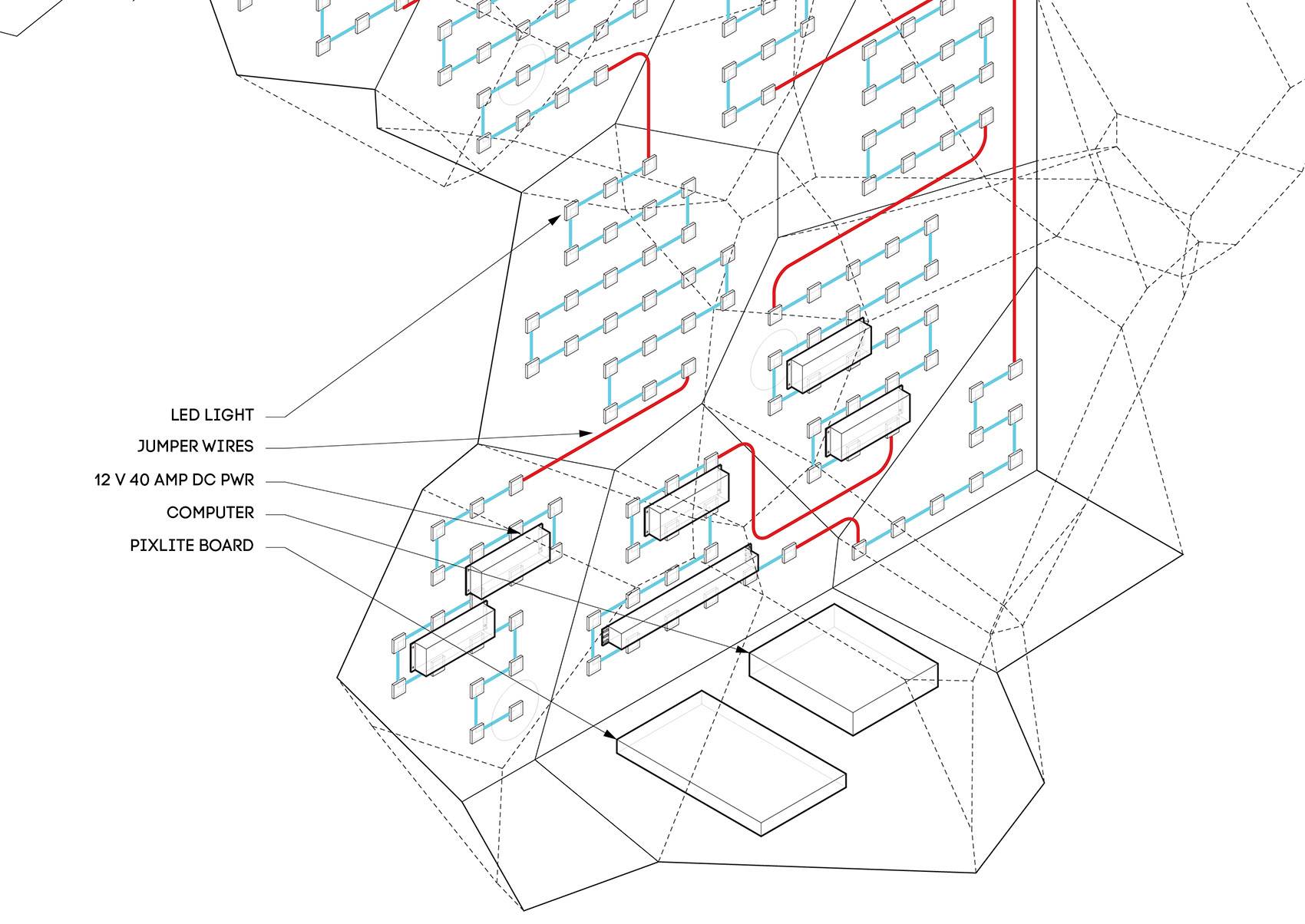 LED LIGHT
JUMPER WIRES
12 V 40 AMP DC PWR
COMPUTER
PIXLITE BOARD