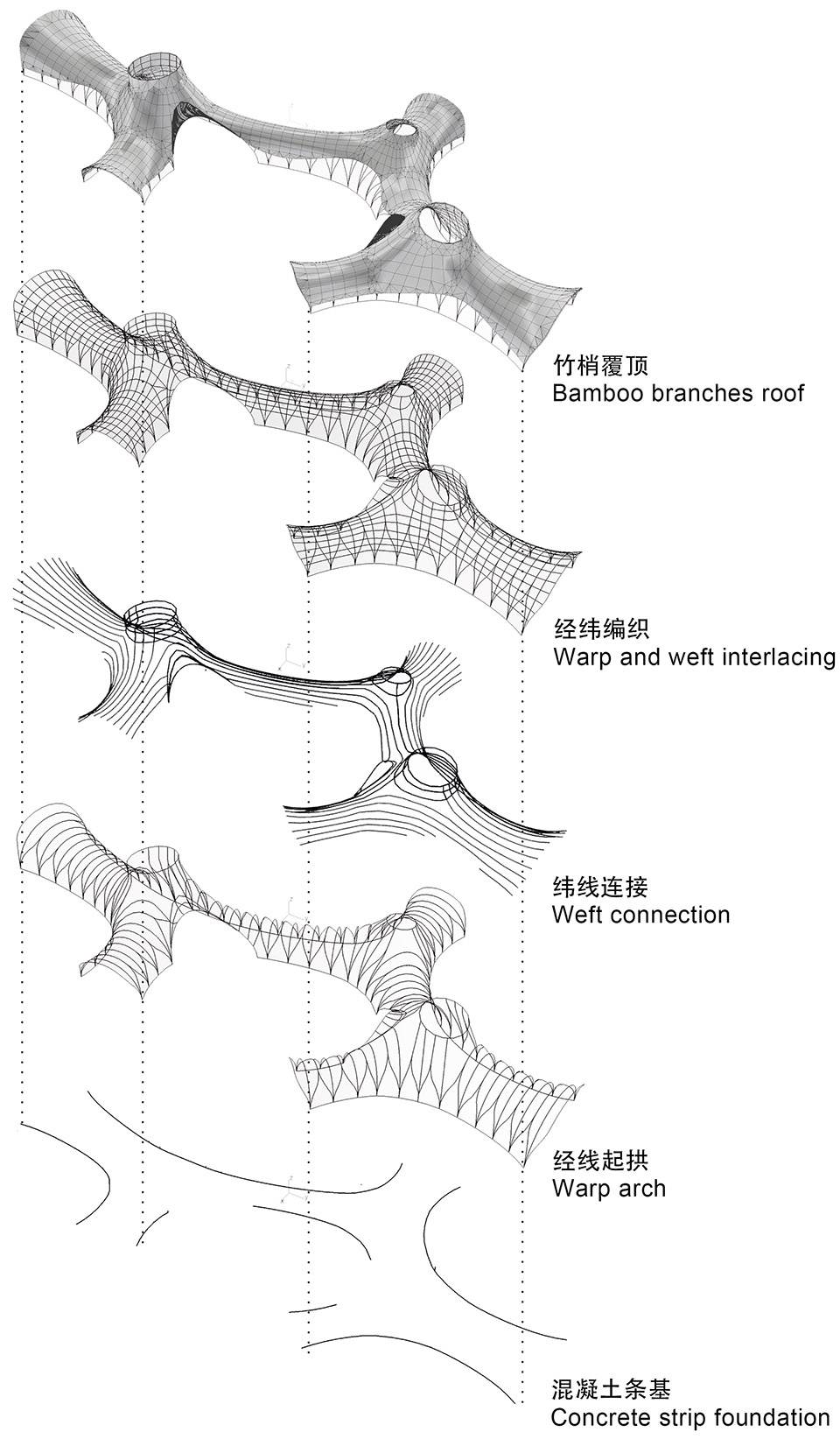 竹梢覆顶
Bamboo branches roof

经纬编织
Warp and weft interlacing

纬线连接
Weft connection

经线起拱
Warp arch

混凝土条基
Concrete strip foundation