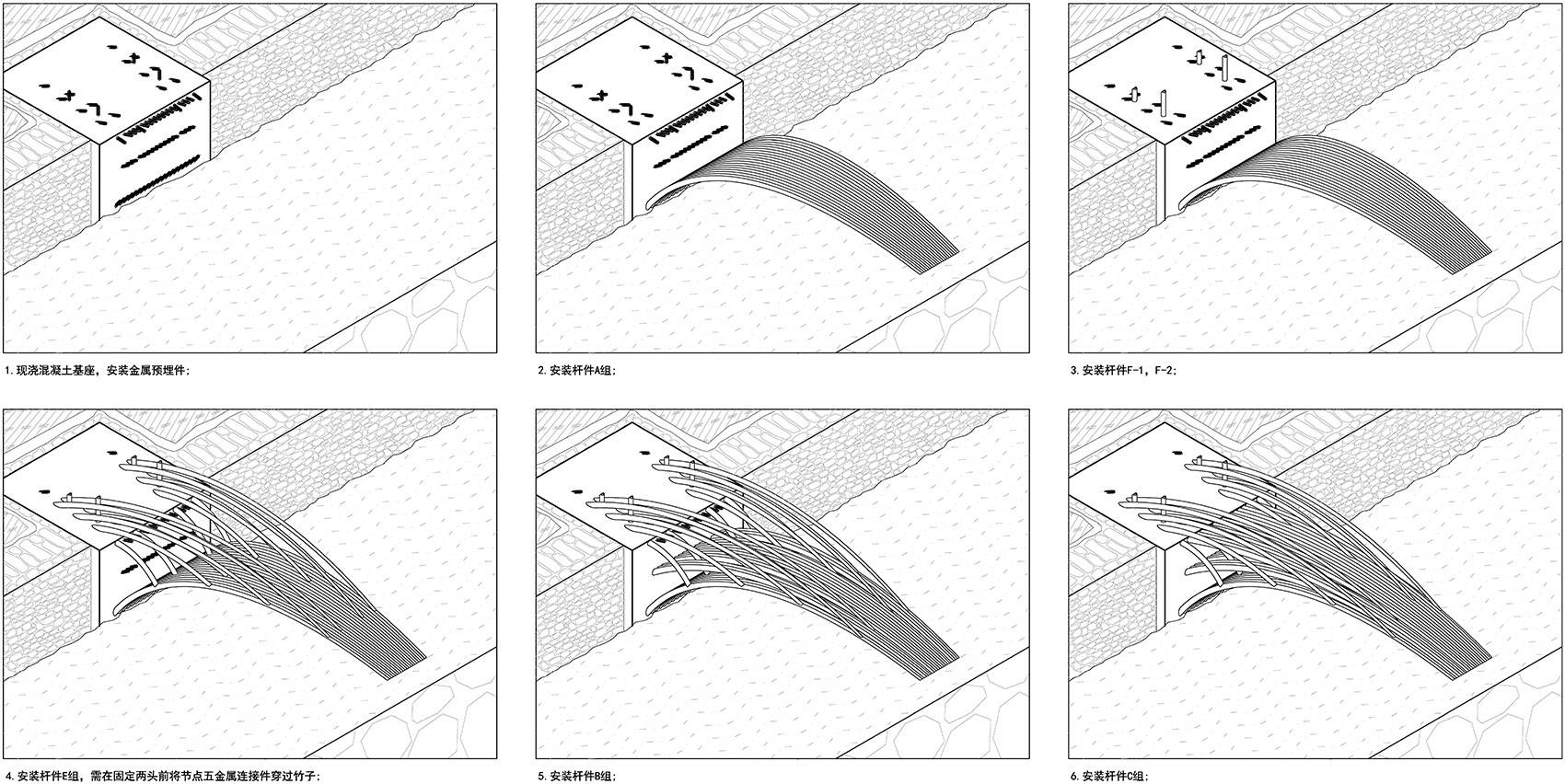 1. 现浇混凝土基座，安装金属预埋件；

2. 安装杆件A组；

3. 安装杆件F-1，F-2；

4. 安装杆件E组，需在固定两头前将节点五金属连接件穿过竹子；

5. 安装杆件B组；

6. 安装杆件C组；