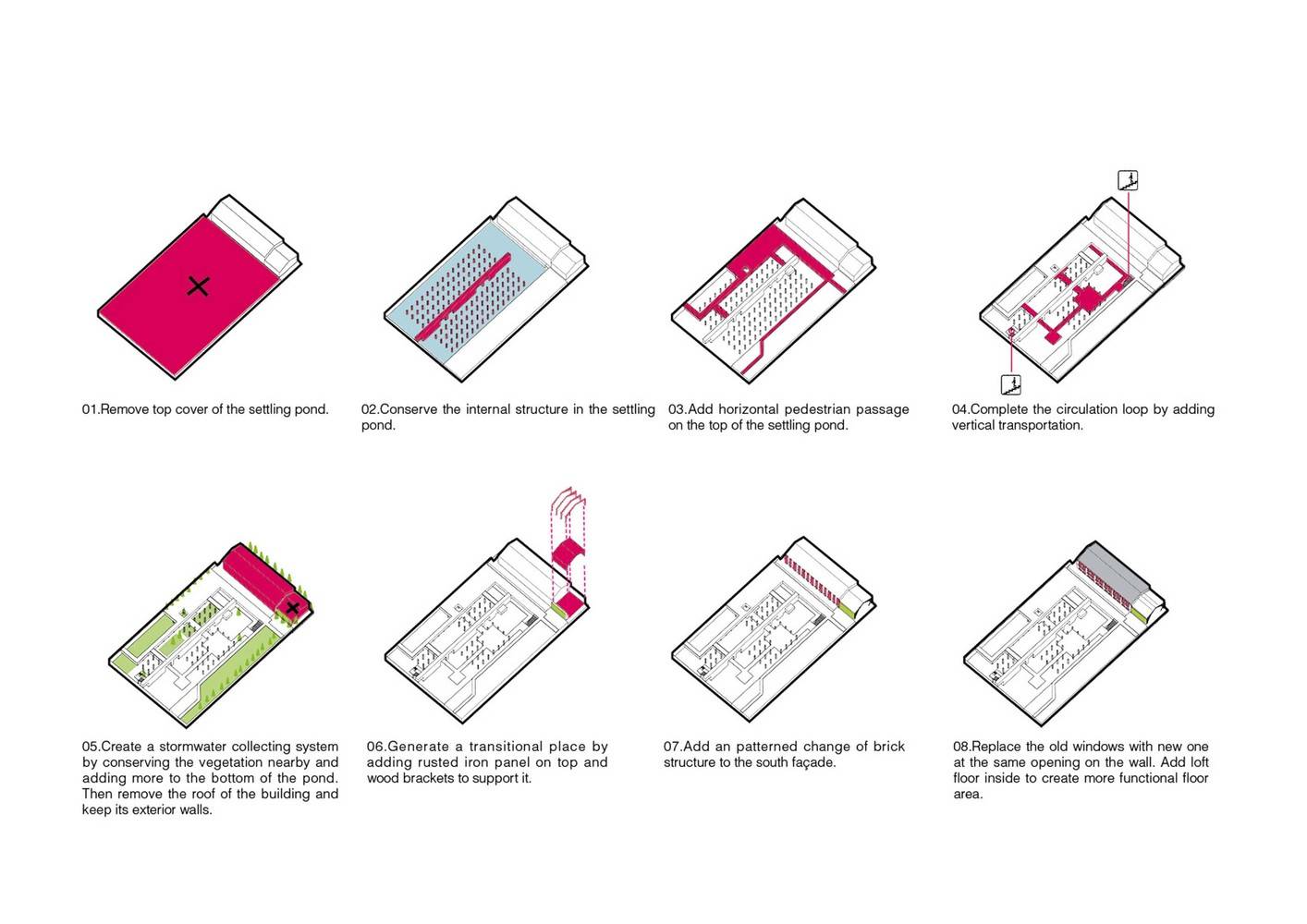 01.Remove top cover of the settling pond.

02.Conserve the internal structure in the settling pond.

03.Add horizontal pedestrian passage on the top of the settling pond.

04.Complete the circulation loop by adding vertical transportation.

05.Create a stormwater collecting system by conserving the vegetation nearby and adding more to the bottom of the pond. Then remove the roof of the building and keep its exterior walls.

06.Generate a transitional place by adding rusted iron panel on top and wood brackets to support it.

07.Add an patterned change of brick structure to the south façade.

08.Replace the old windows with new one at the same opening on the wall. Add loft floor inside to create more functional floor area.