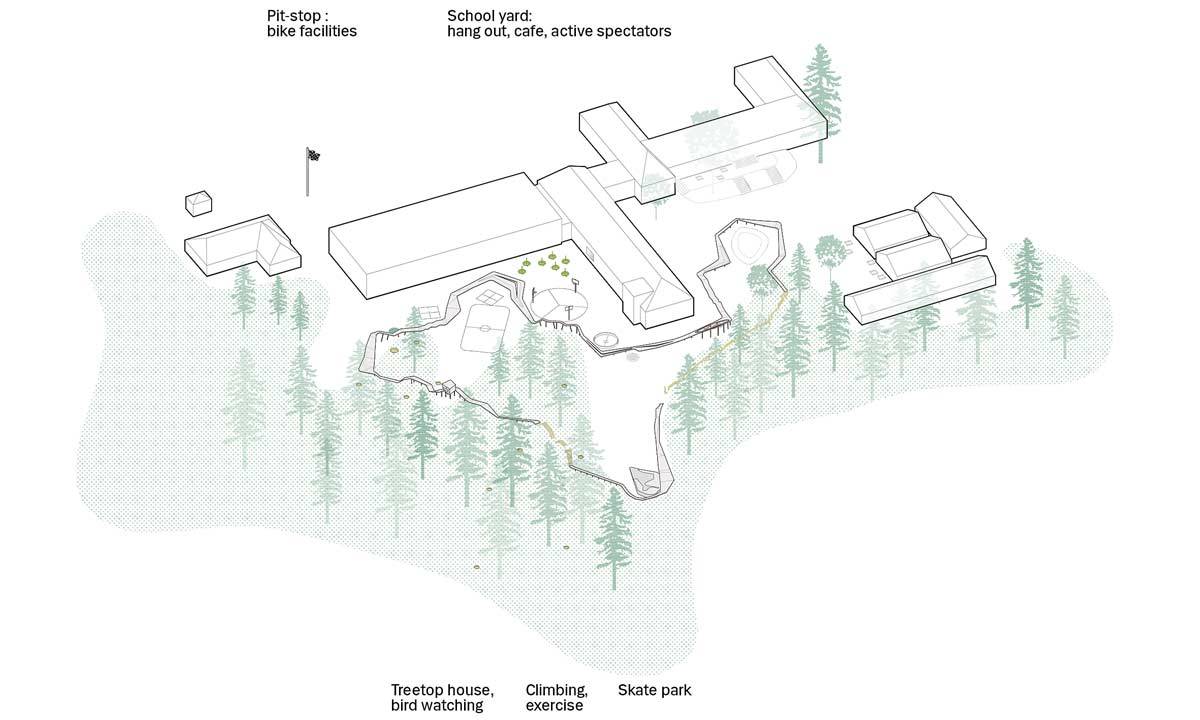 Pit-stop :
bike facilities

School yard:
hang out, cafe, active spectators

Treetop house,
bird watching

Climbing,
exercise

Skate park