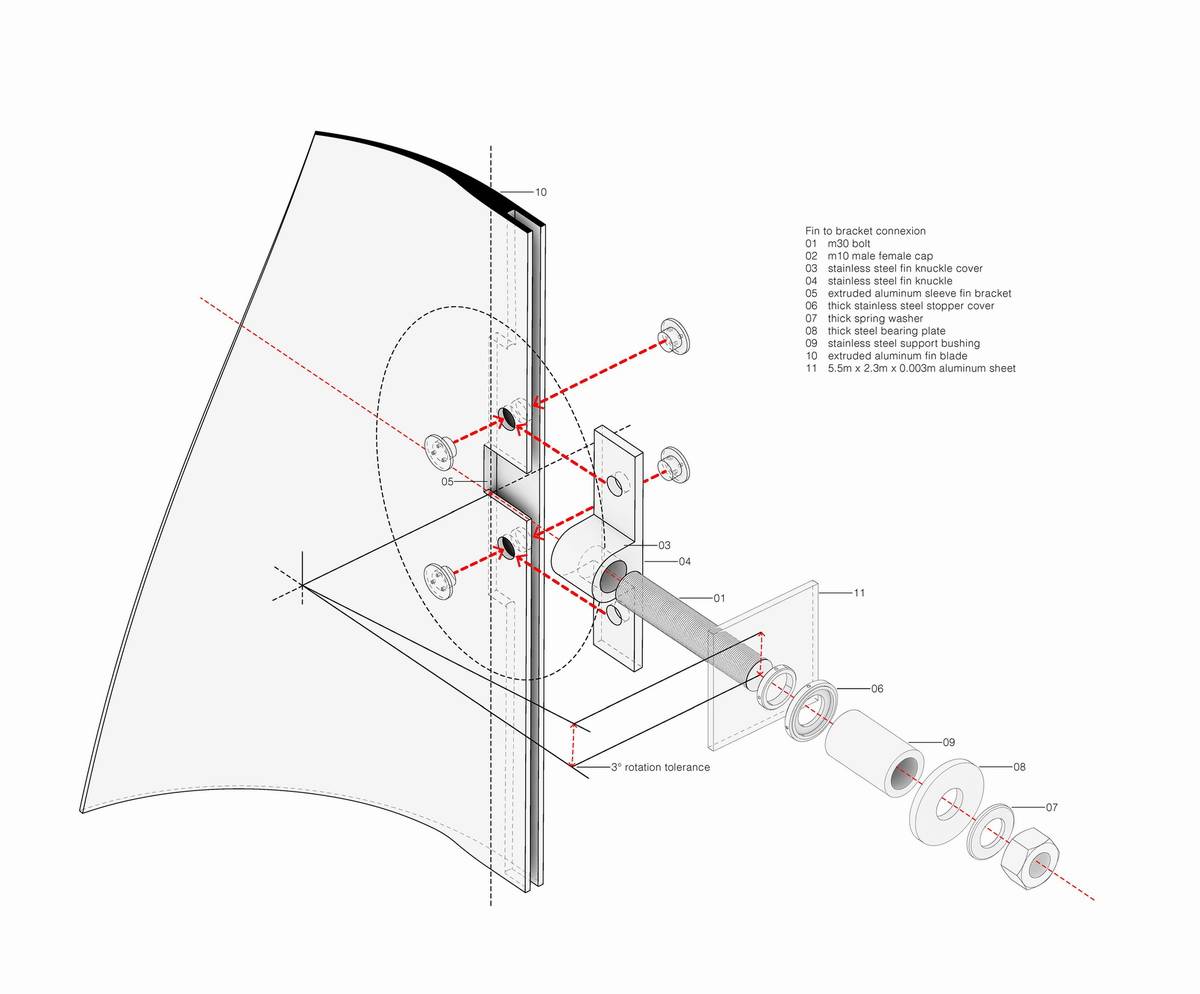 10

Fin to bracket connexion
01 m30 bolt
02 m10 male female cap
03 stainless steel fin knuckle cover
04 stainless steel fin knuckle
05 extruded aluminum sleeve fin bracket
06 thick stainless steel stopper cover
07 thick spring washer
08 thick steel bearing plate
09 stainless steel support bushing
10 extruded aluminum fin blade
11 5.5m x 2.3m x 0.003m aluminum sheet

05

03
04
01
11
06
09
08
07

3° rotation tolerance