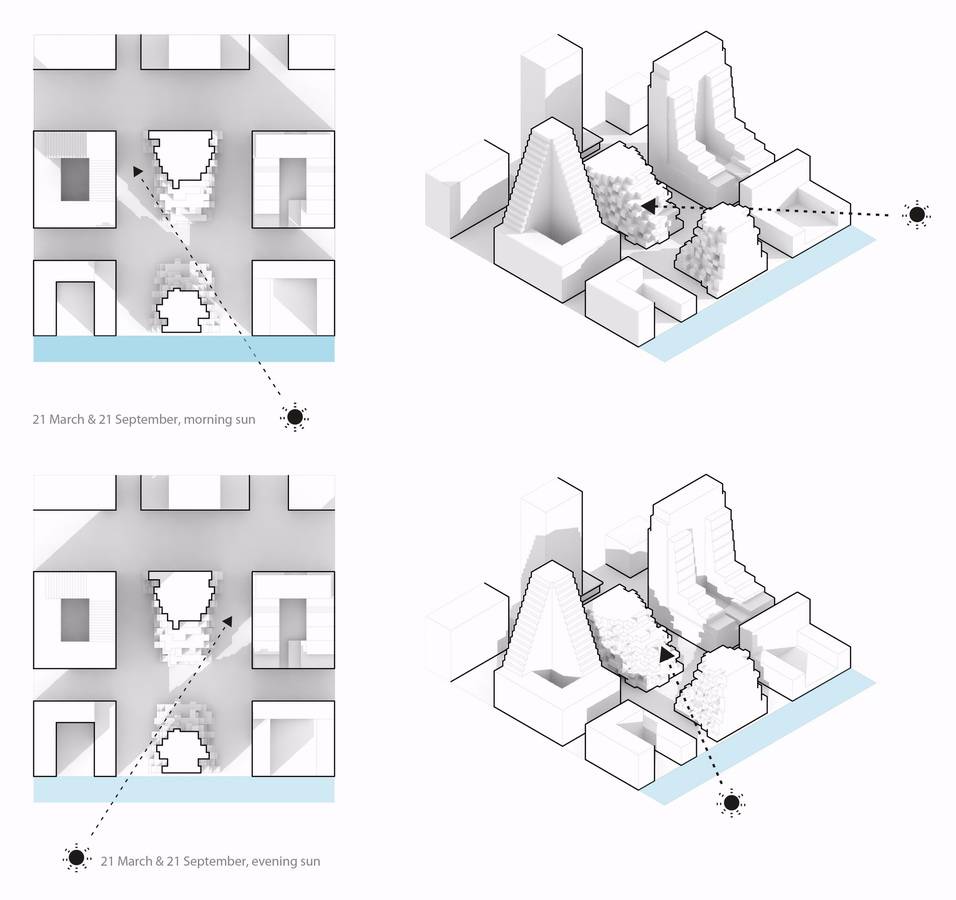 21 March & 21 September, morning sun

21 March & 21 September, evening sun