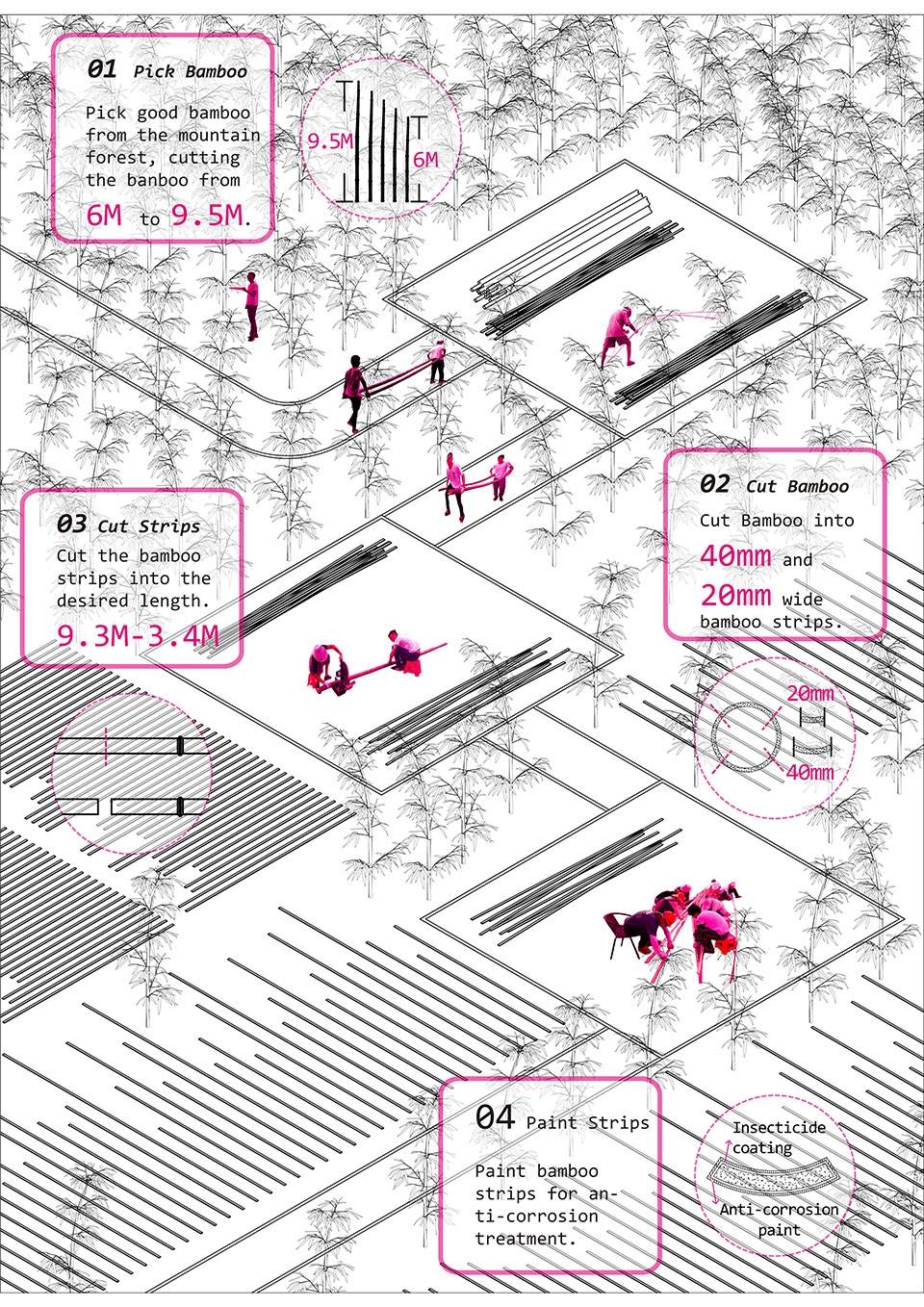 01 Pick Bamboo

Pick good bamboo from the mountain forest, cutting the banboo from 6M to 9.5M.

9.5M

6M

02 Cut Bamboo

Cut Bamboo into 40mm and 20mm wide bamboo strips.

20mm

40mm

03 Cut Strips

Cut the bamboo strips into the desired length. 9.3M-3.4M

04 Paint Strips

Paint bamboo strips for anti-corrosion treatment.

Insecticide coating

Anti-corrosion paint