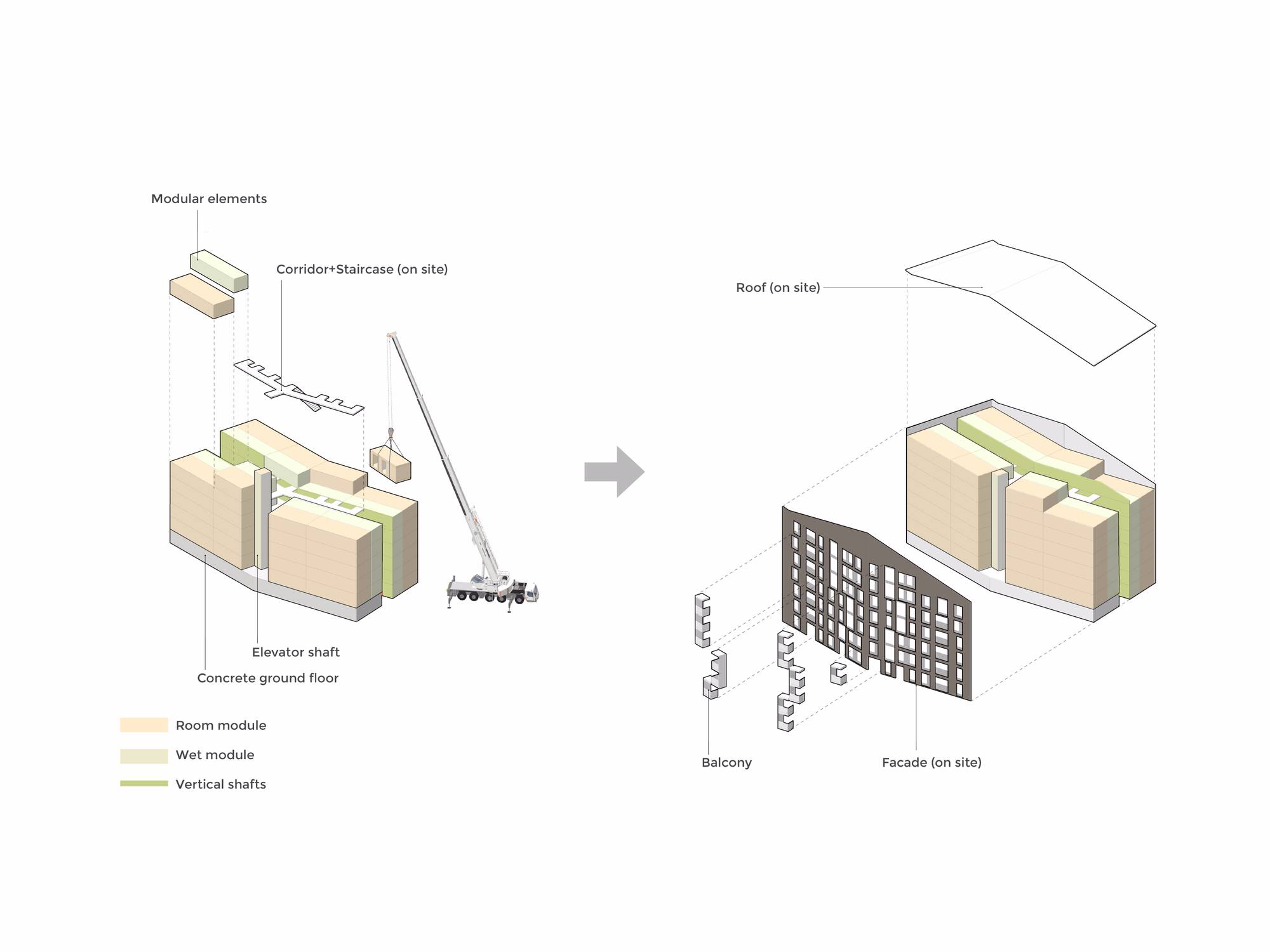 Modular elements

Corridor+Staircase (on site)

Elevator shaft

Concrete ground floor

Room module

Wet module

Vertical shafts

Roof (on site)

Balcony

Facade (on site)