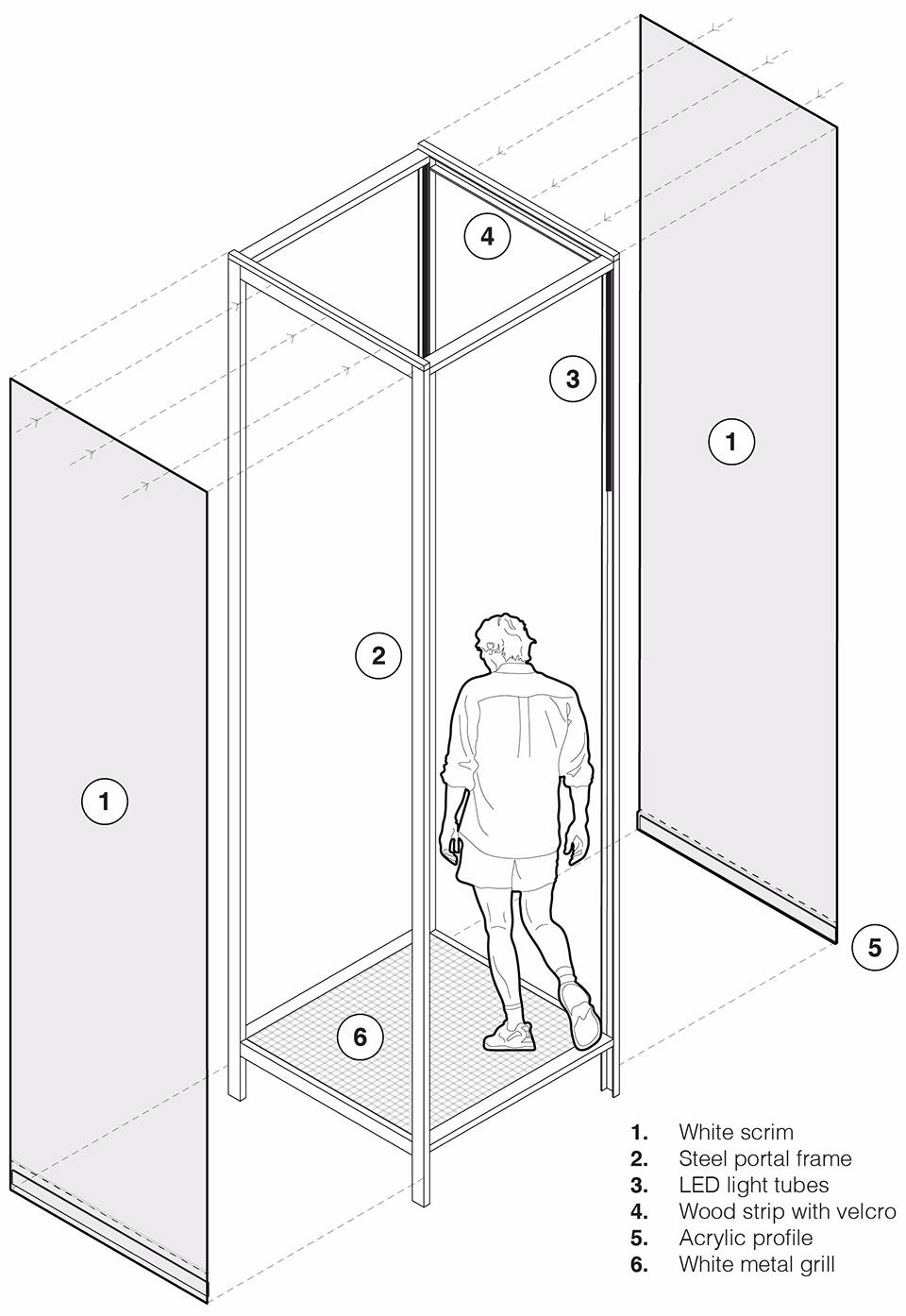 4

3

1

2

1

5

6

1. White scrim
2. Steel portal frame
3. LED light tubes
4. Wood strip with velcro
5. Acrylic profile
6. White metal grill