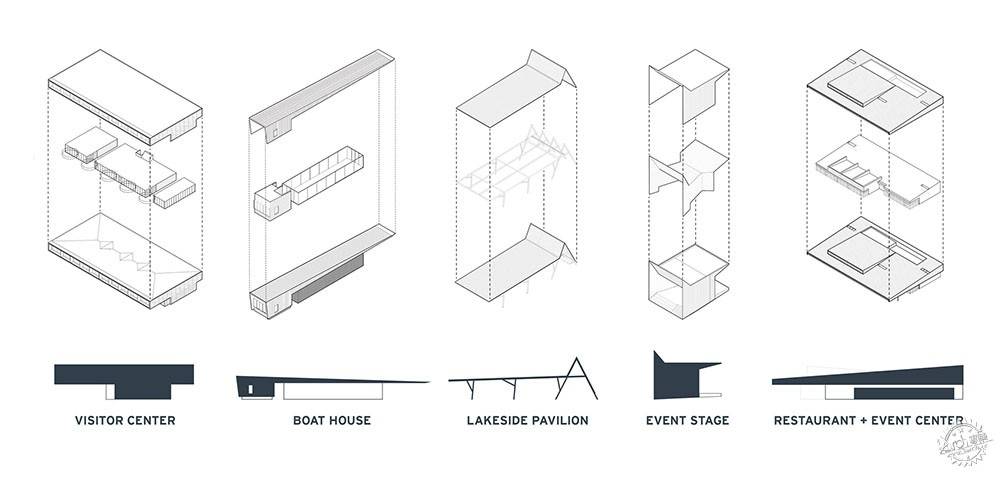 VISITOR CENTER

BOAT HOUSE

LAKESIDE PAVILION

EVENT STAGE

RESTAURANT + EVENT CENTER