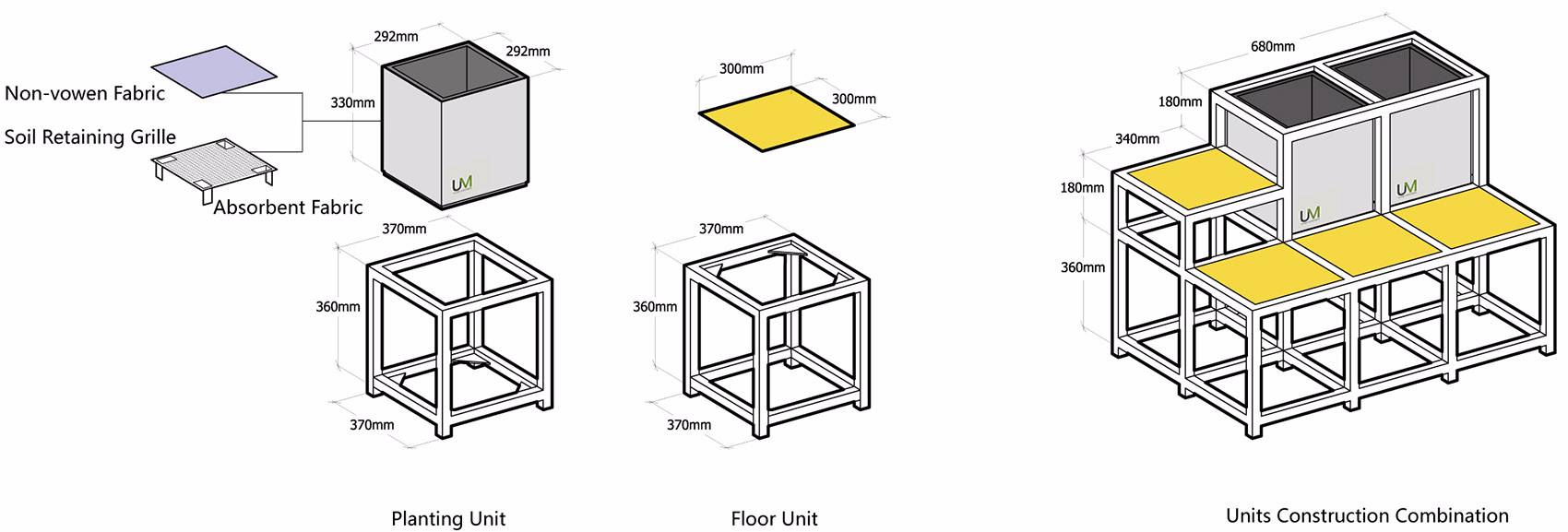 Non-vowen Fabric

Soil Retaining Grille

Absorbent Fabric

292mm

292mm

330mm

UM

370mm

360mm

370mm

Planting Unit

300mm

300mm

370mm

360mm

370mm

Floor Unit

680mm

180mm

340mm

180mm

360mm

UM

UM

Units Construction Combination