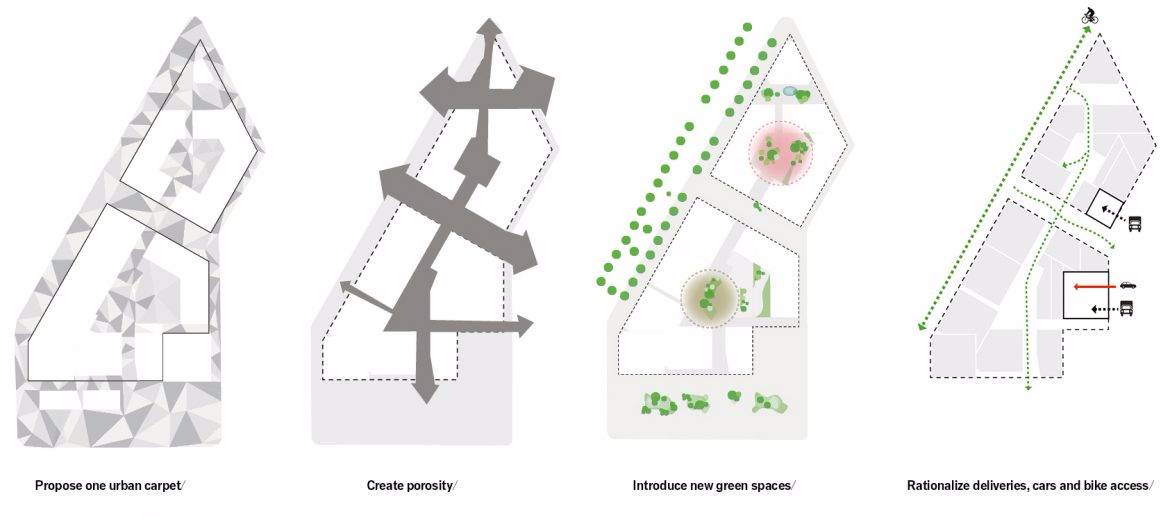 Propose one urban carpet/

Create porosity/

Introduce new green spaces/

Rationalize deliveries, cars and bike access/