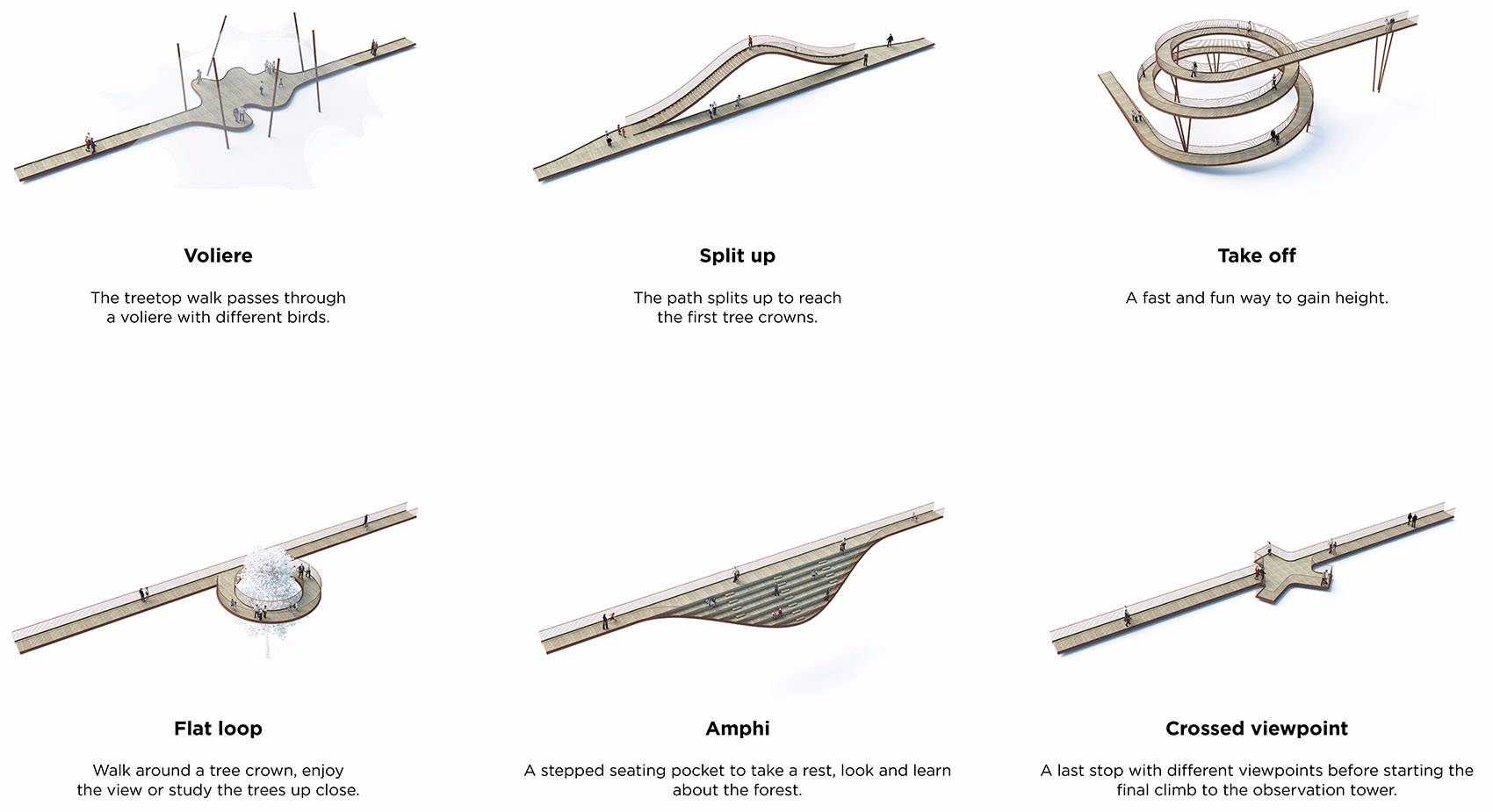 Voliere

The treetop walk passes through a voliere with different birds.

Split up

The path splits up to reach the first tree crowns.

Take off

A fast and fun way to gain height.

Flat loop

Walk around a tree crown, enjoy the view or study the trees up close.

Amphi

A stepped seating pocket to take a rest, look and learn about the forest.

Crossed viewpoint

A last stop with different viewpoints before starting the final climb to the observation tower.