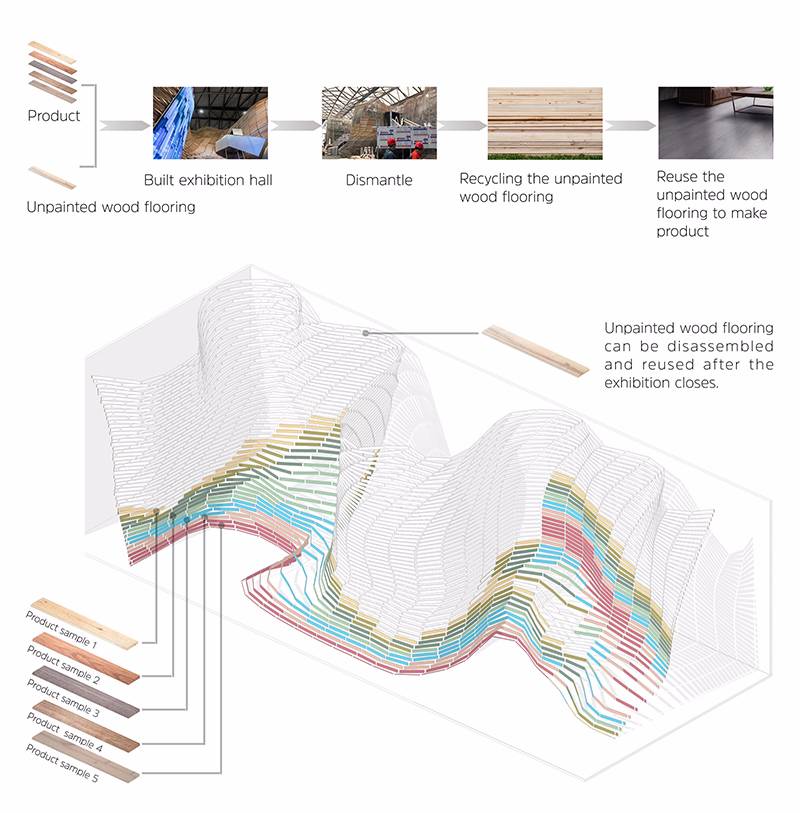 Product

Unpainted wood flooring

Built exhibition hall

Dismantle

Recycling the unpainted wood flooring

Reuse the unpainted wood flooring to make product

Unpainted wood flooring can be disassembled and reused after the exhibition closes.

Product sample 1

Product sample 2

Product sample 3

Product sample 4

Product sample 5