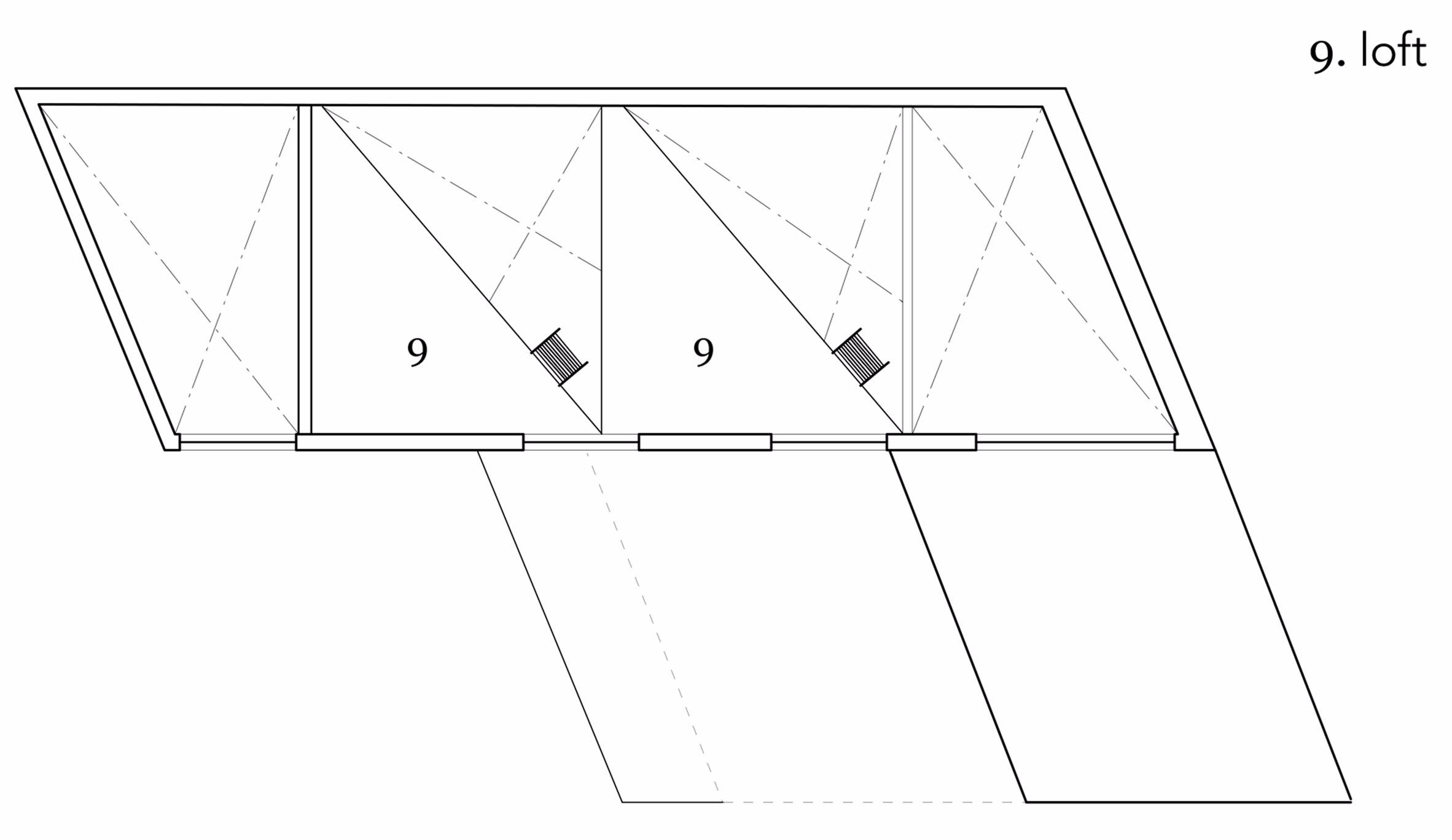 9. loft

9

9