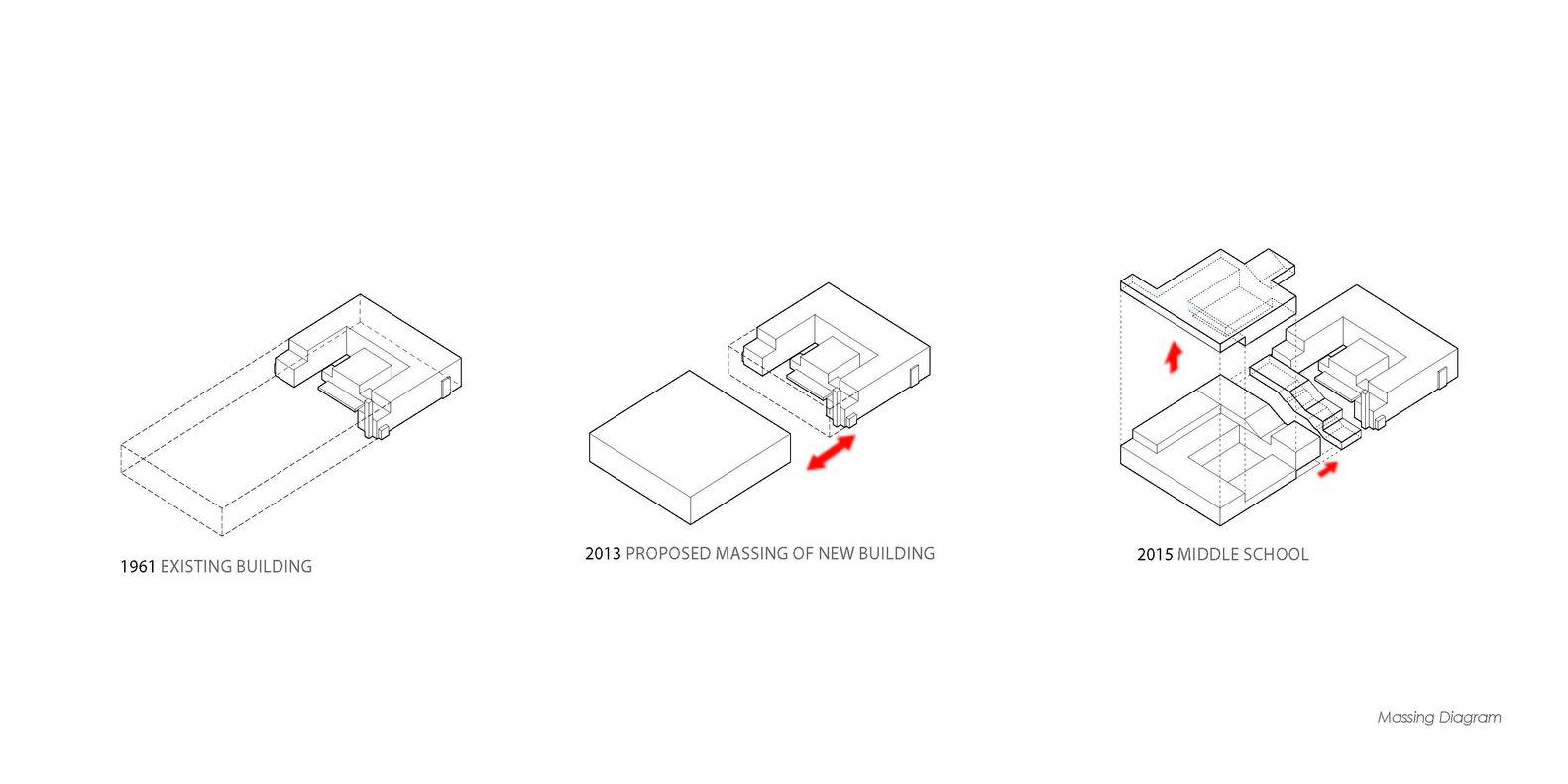 1961 EXISTING BUILDING

2013 PROPOSED MASSING OF NEW BUILDING

2015 MIDDLE SCHOOL

Massing Diagram