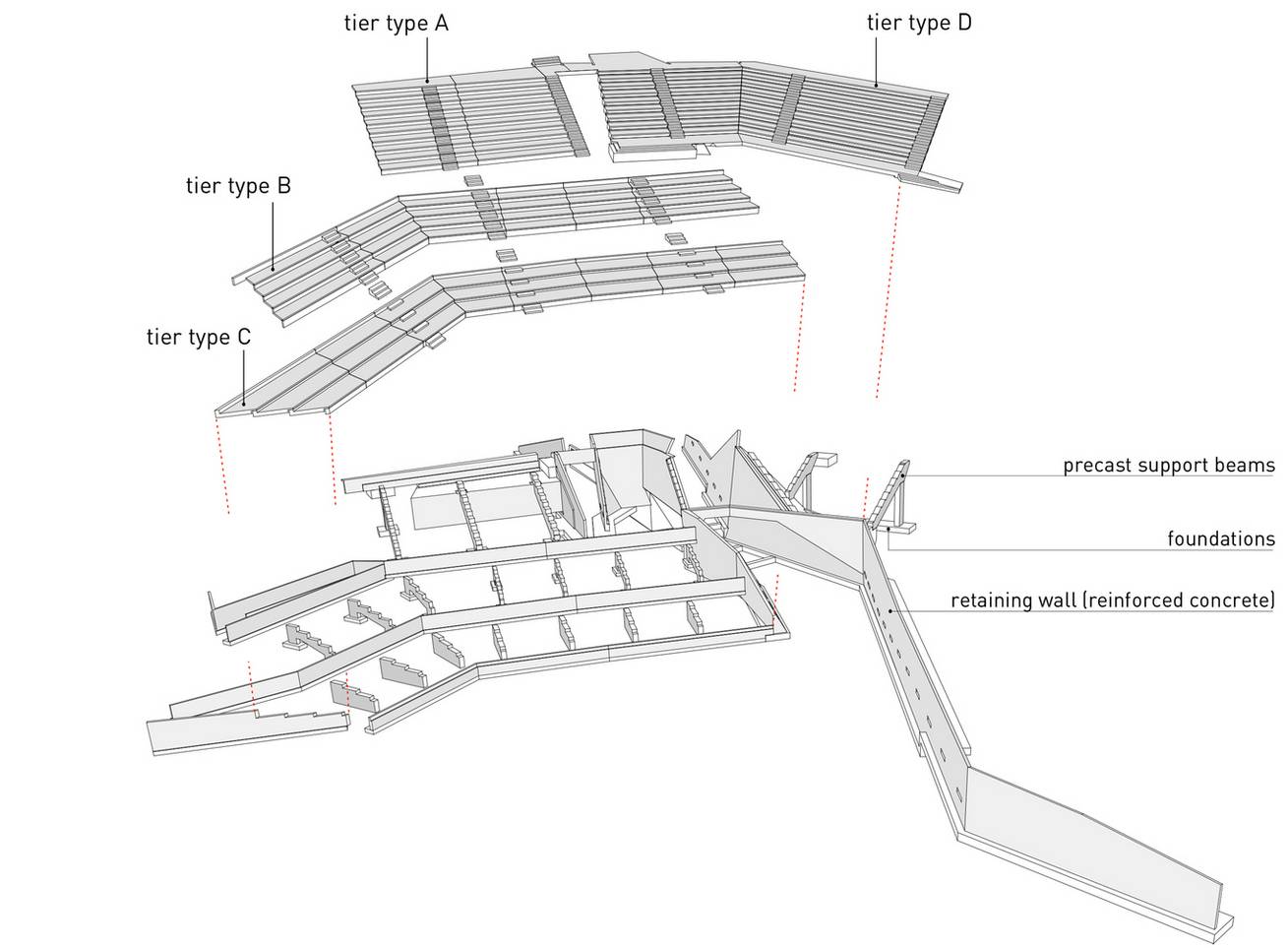 tier type A

tier type D

tier type B

tier type C

precast support beams

foundations

retaining wall (reinforced concrete)