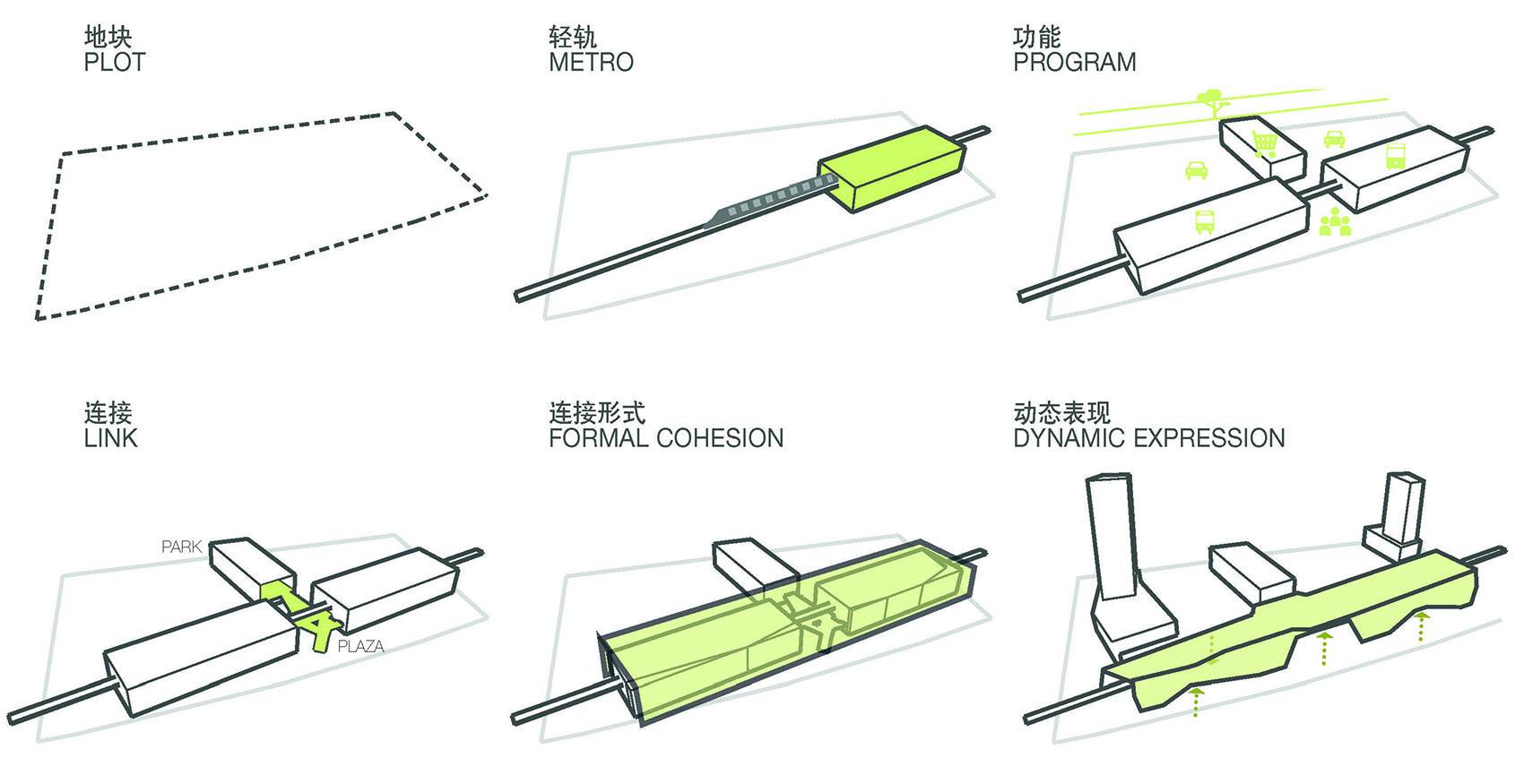 地块
PLOT

轻轨
METRO

功能
PROGRAM

连接
LINK

PARK

PLAZA

连接形式
FORMAL COHESION

动态表现
DYNAMIC EXPRESSION