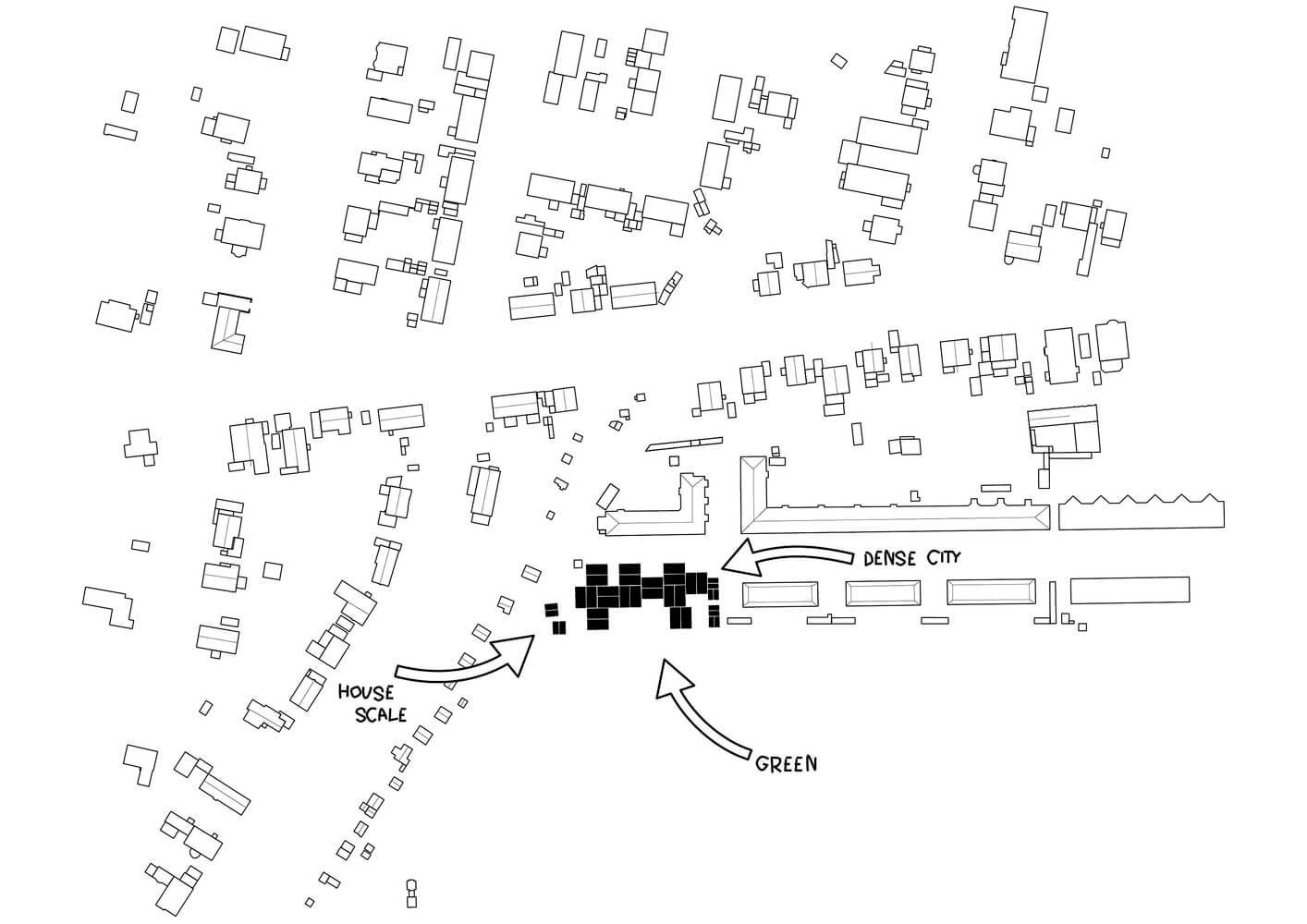 DENSE CITY

HOUSE SCALE

GREEN