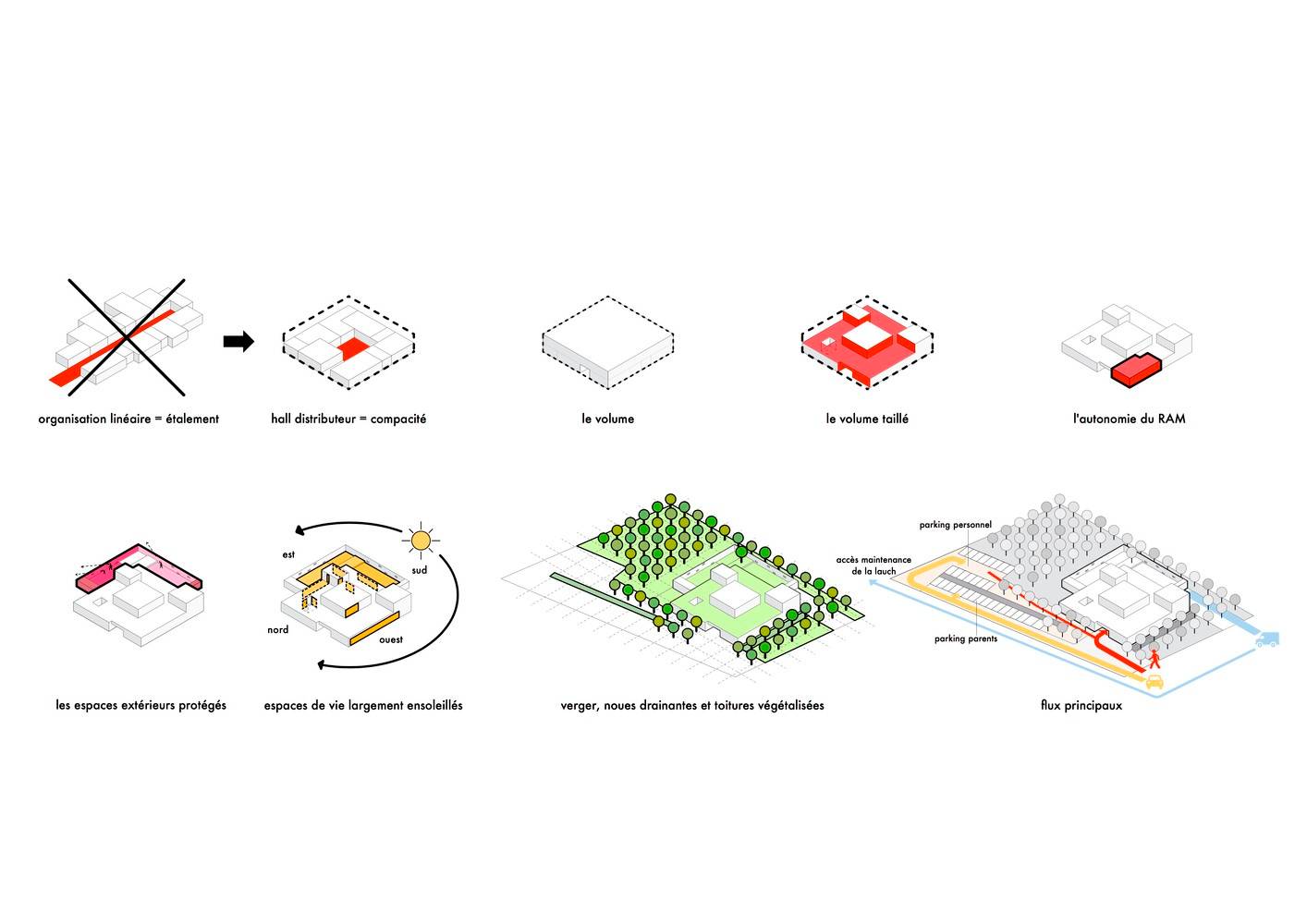 organisation linéaire = étalement

hall distributeur = compacité

le volume

le volume taillé

l'autonomie du RAM

les espaces extérieurs protégés

est

sud

nord

ouest

espaces de vie largement ensoleillés

verger, noues drainantes et toitures végétalisées

parking personnel

accès maintenance de la lauch

parking parents

flux principaux