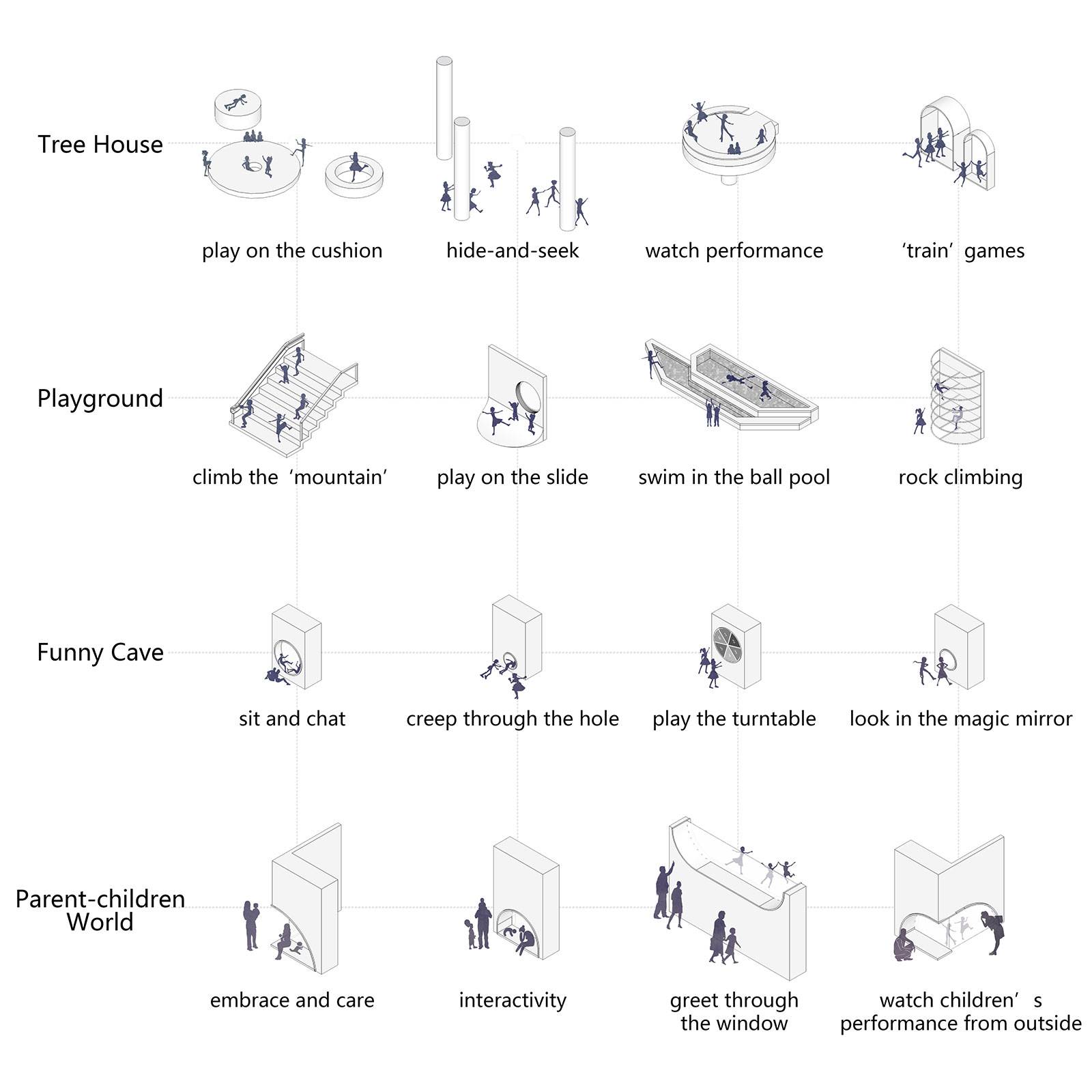 Tree House

play on the cushion

hide-and-seek

watch performance

‘train’ games

Playground

climb the ‘mountain’

play on the slide

swim in the ball pool

rock climbing

Funny Cave

sit and chat

creep through the hole

play the turntable

look in the magic mirror

Parent-children World

embrace and care

interactivity

greet through the window

watch children’s performance from outside