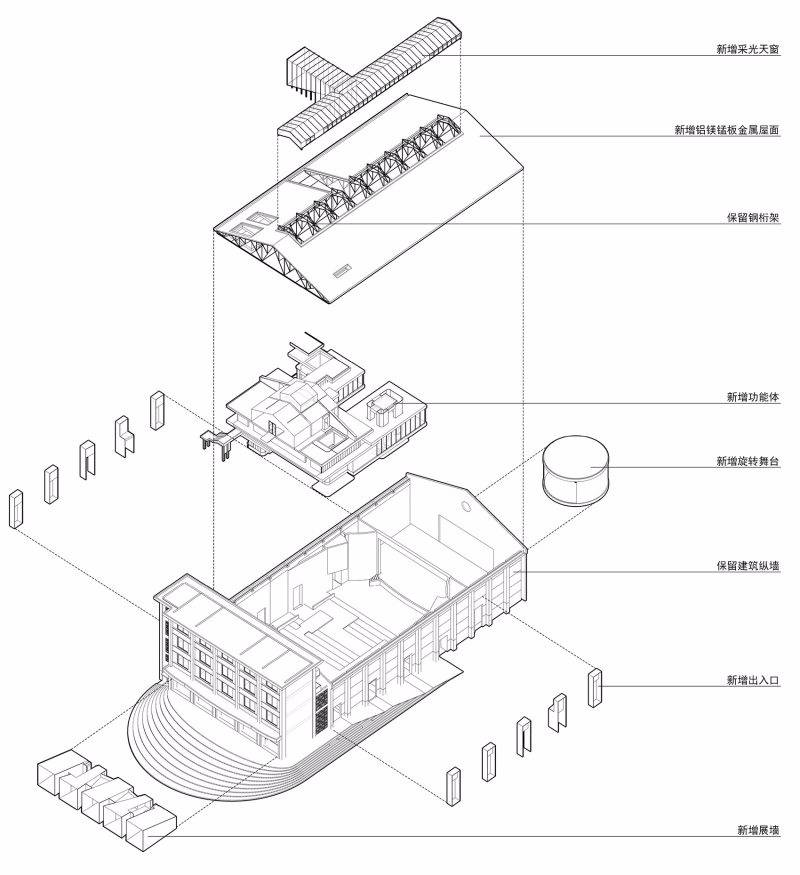 新增采光天窗

新增铝镁锰板金属屋面

保留钢桁架

新增功能体

新增旋转舞台

保留建筑纵墙

新增出入口

新增展墙