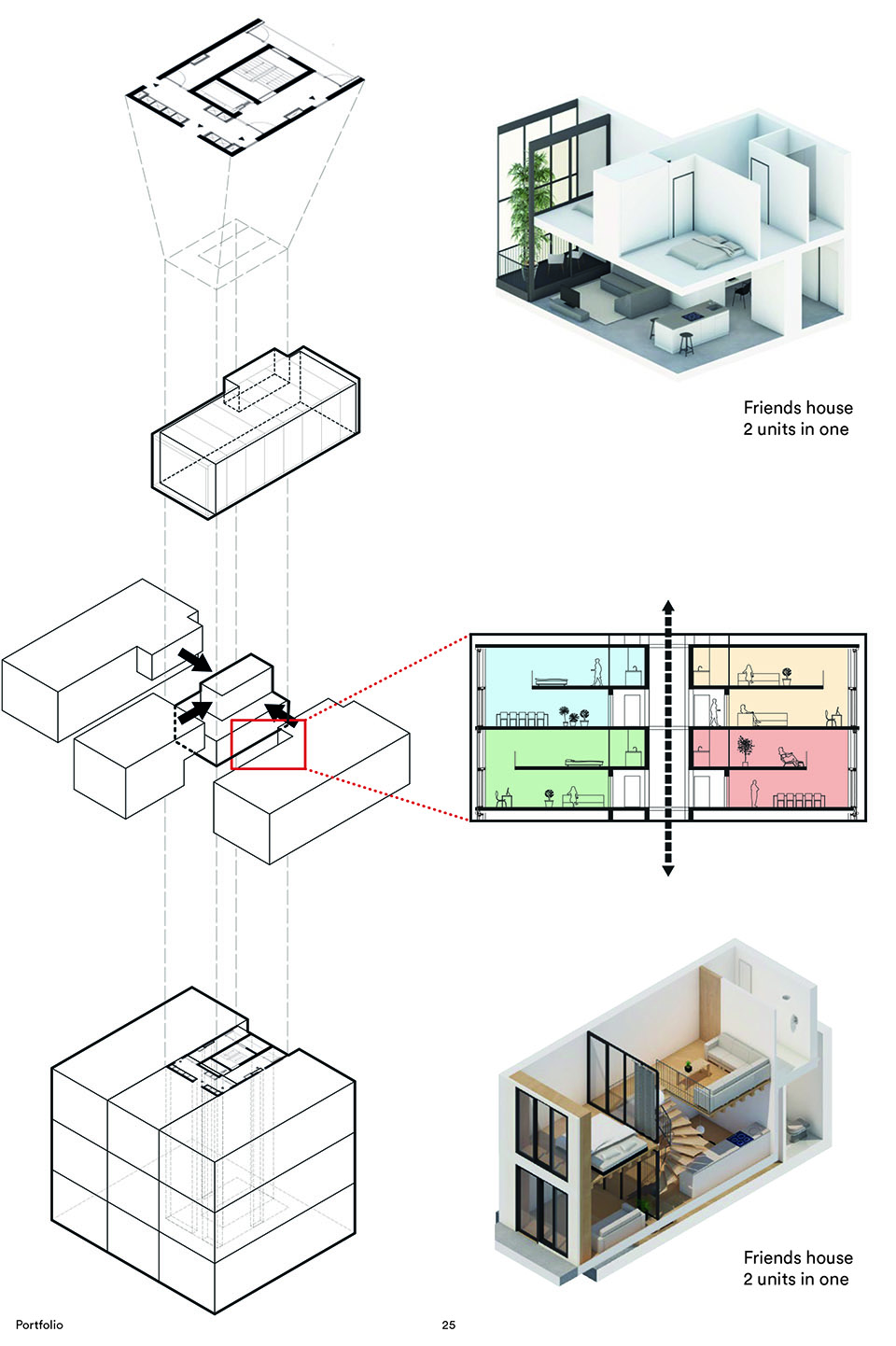 Friends house
2 units in one

Friends house
2 units in one

Portfolio

25