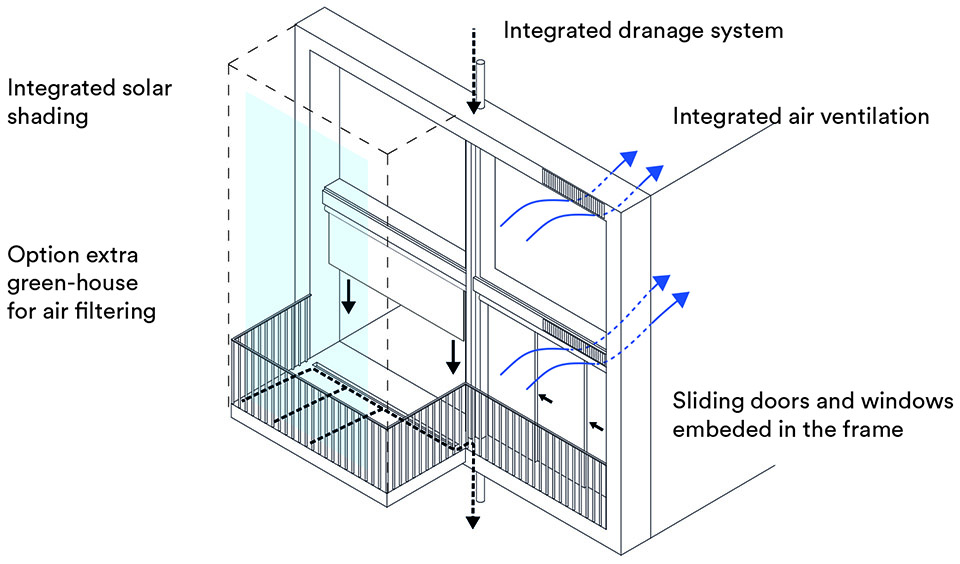 Integrated dranage system

Integrated solar shading

Integrated air ventilation

Option extra green-house for air filtering

Sliding doors and windows embeded in the frame