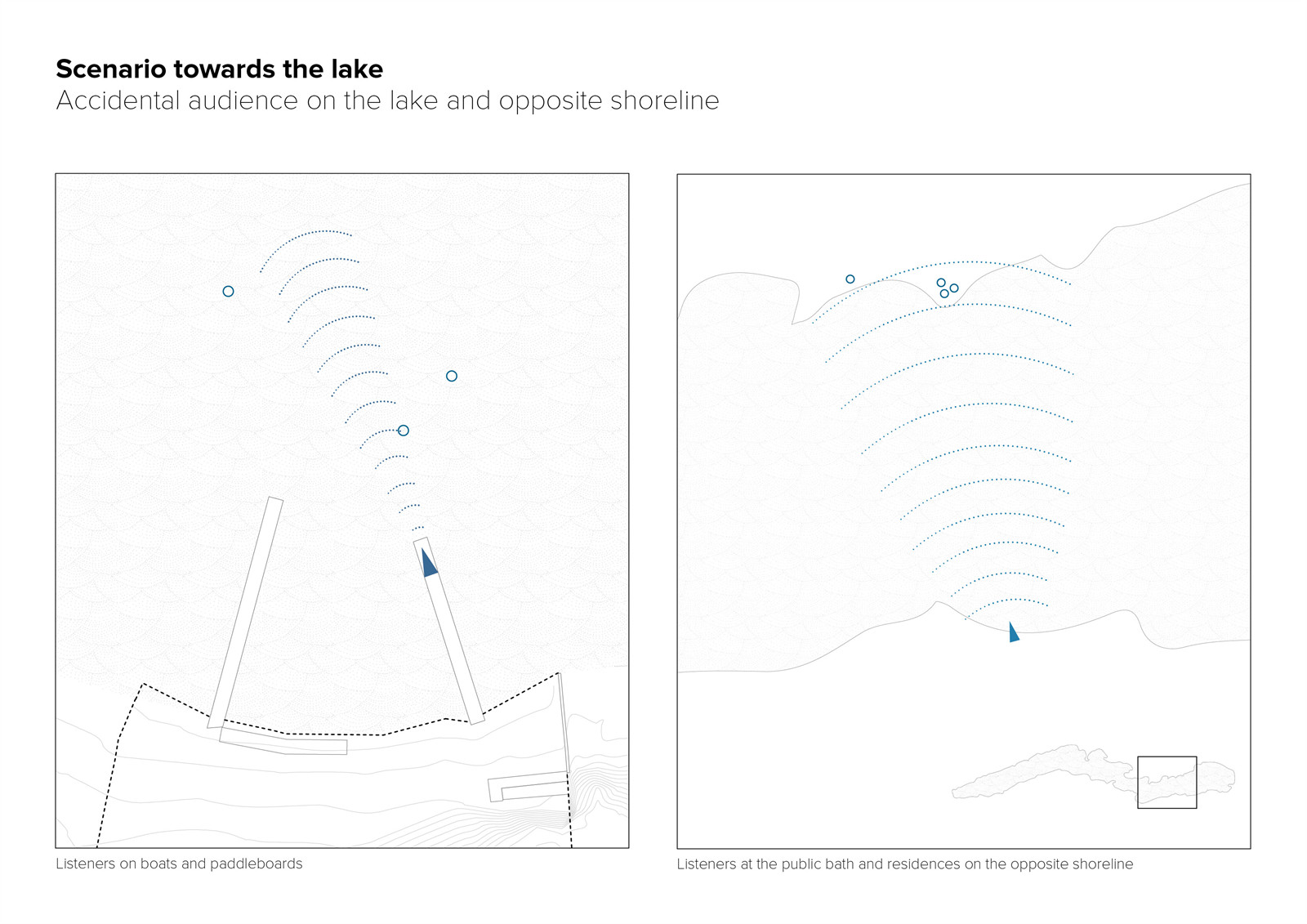 Scenario towards the lake
Accidental audience on the lake and opposite shoreline

Listeners on boats and paddleboards

Listeners at the public bath and residences on the opposite shoreline