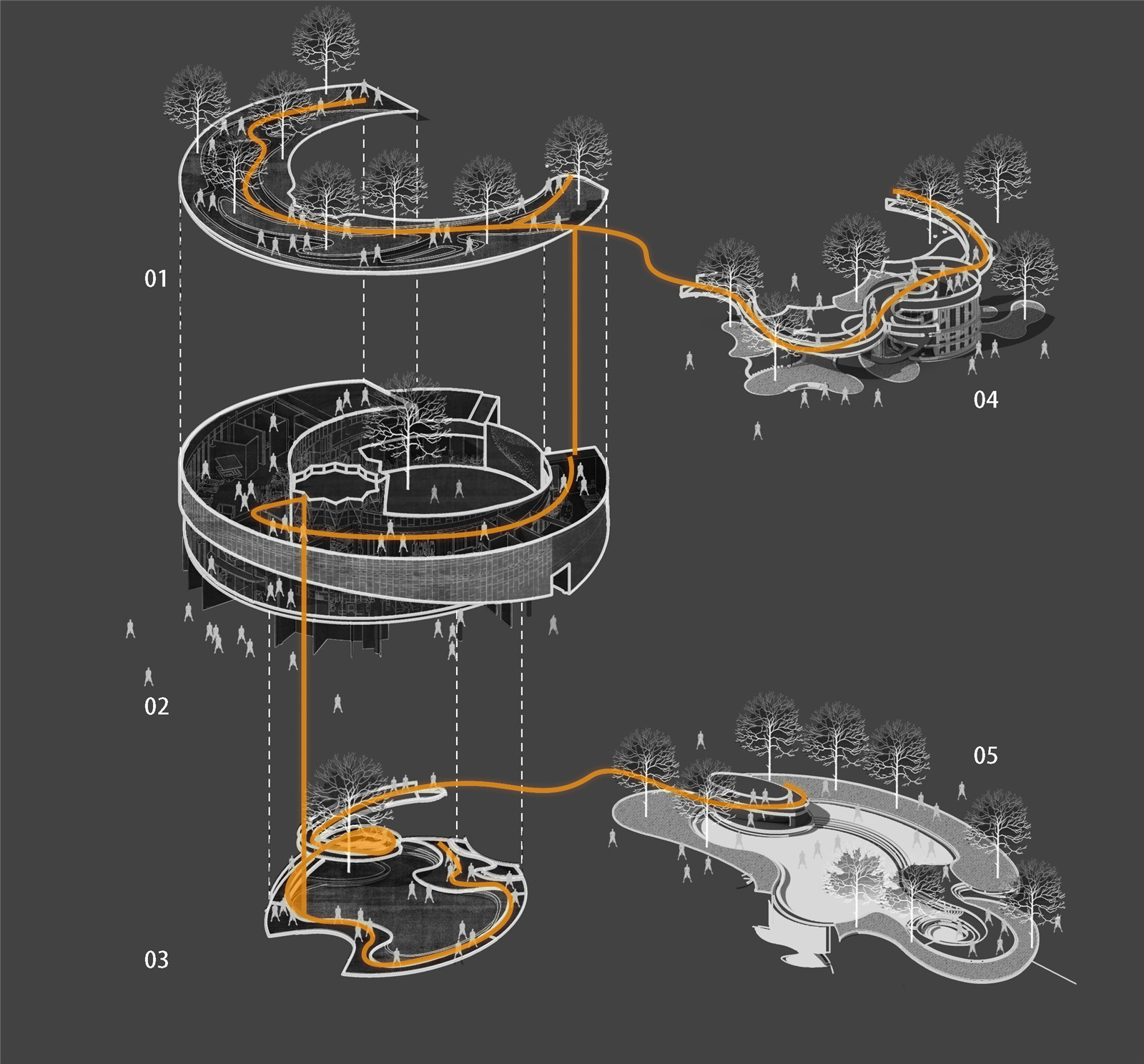 01

04

02

05

03