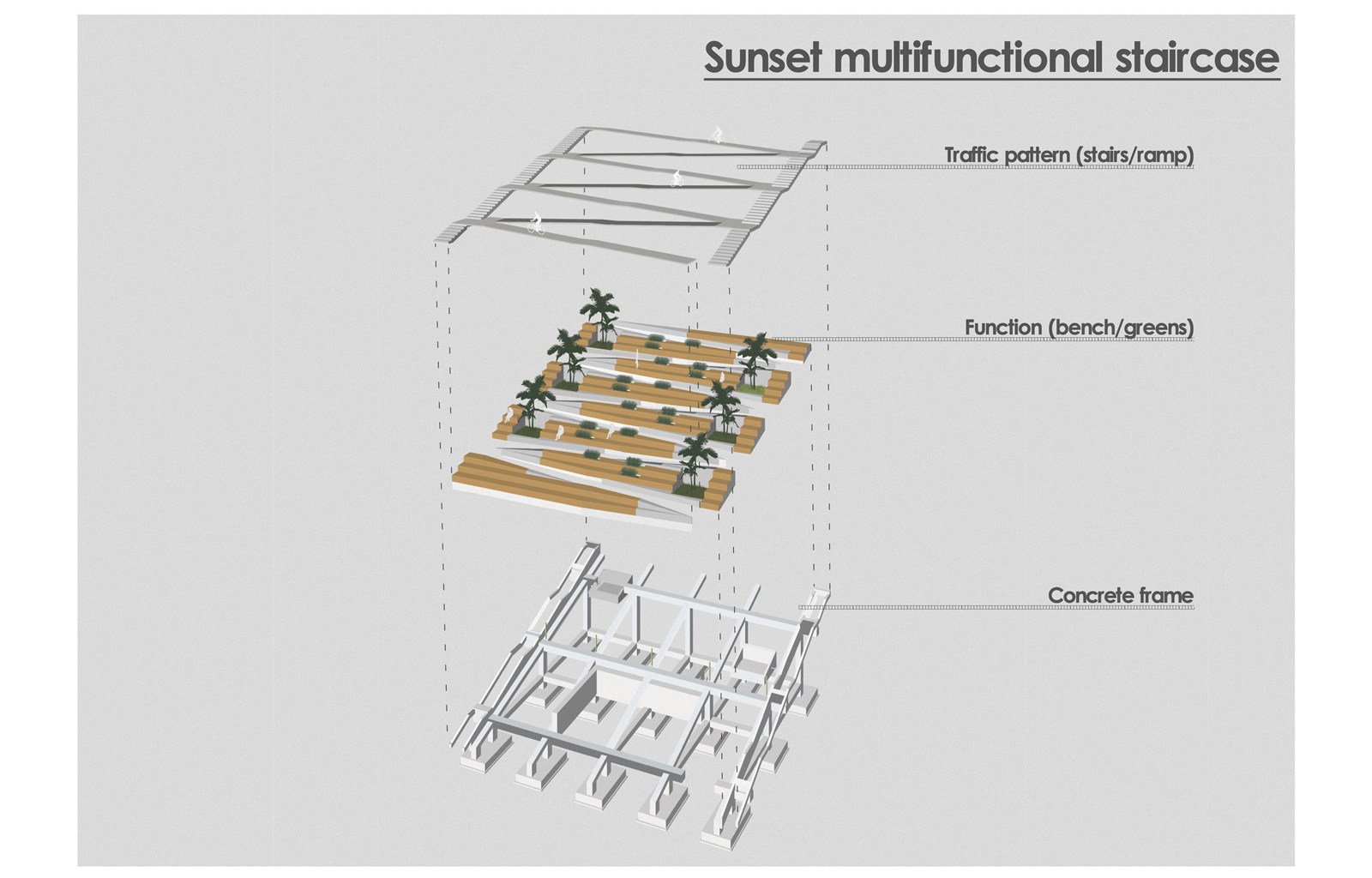 Sunset multifunctional staircase

Traffic pattern (stairs/ramp)

Function (bench/greens)

Concrete frame