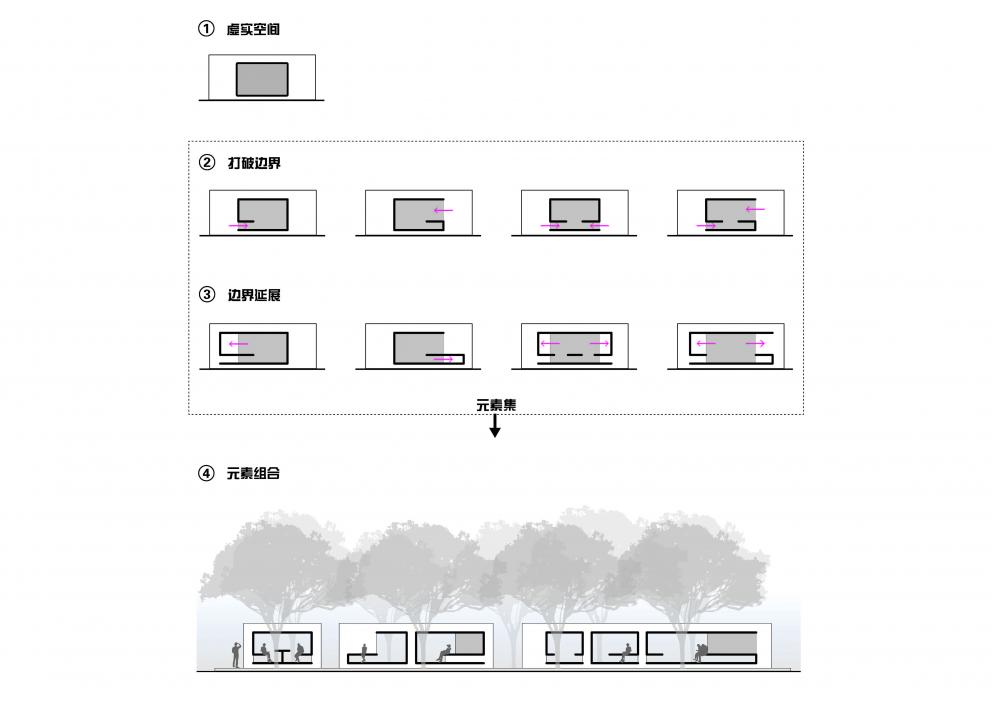 ① 虚实空间

② 打破边界

③ 边界延展

元素集

④ 元素组合