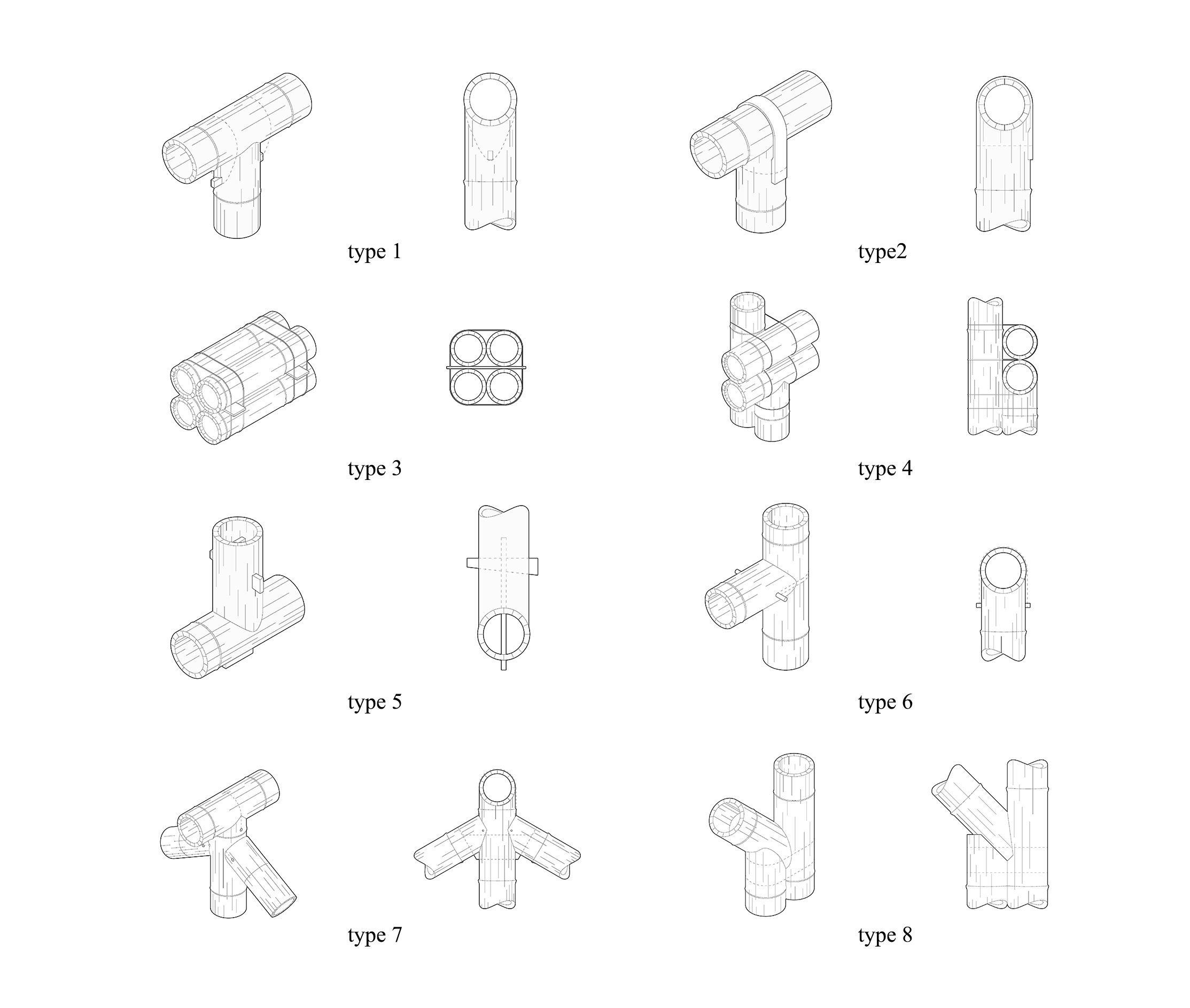 type 1

type2

type 3

type 4

type 5

type 6

type 7

type 8