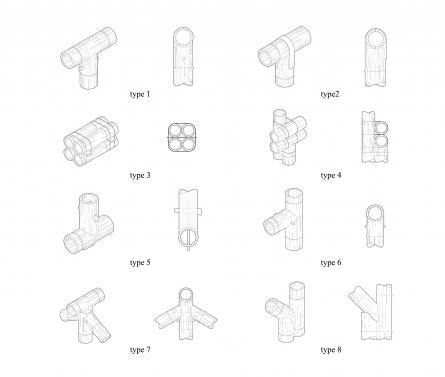 type 1

type2

type 3

type 4

type 5

type 6

type 7

type 8