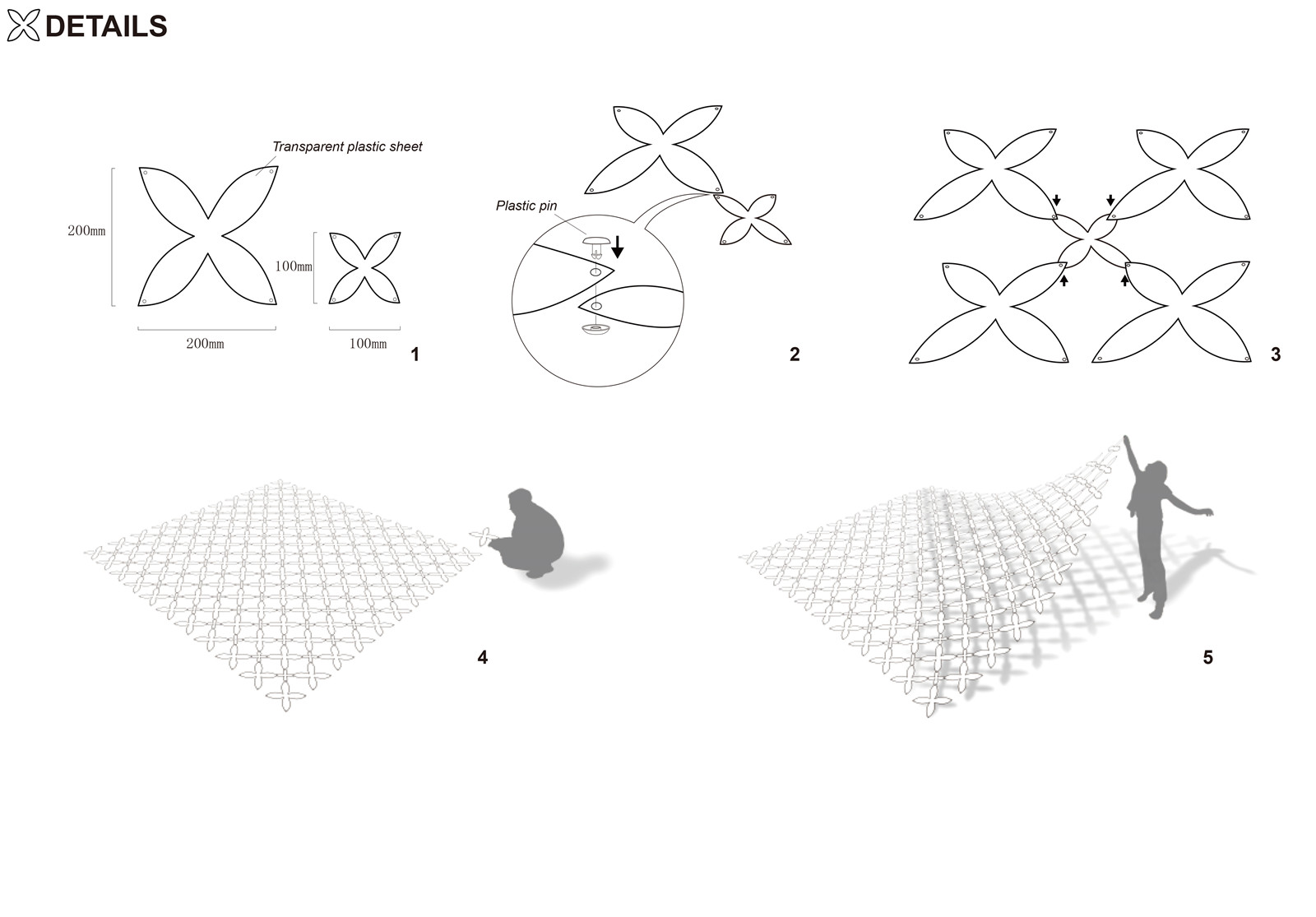 DETAILS

Transparent plastic sheet

200mm

100mm

200mm

100mm

1

Plastic pin

2

3

4

5