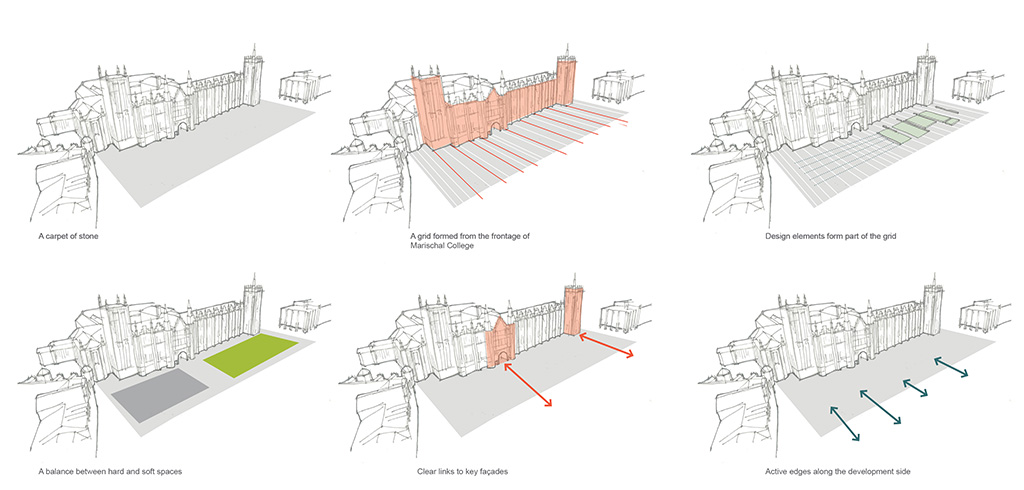 A carpet of stone

A grid formed from the frontage of Marischal College

Design elements form part of the grid

A balance between hard and soft spaces

Clear links to key façades

Active edges along the development side