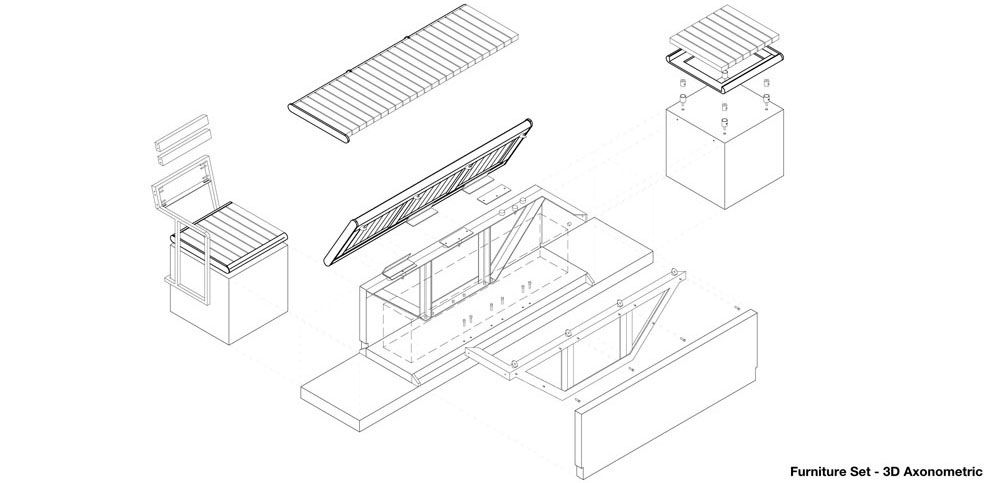 Furniture Set - 3D Axonometric