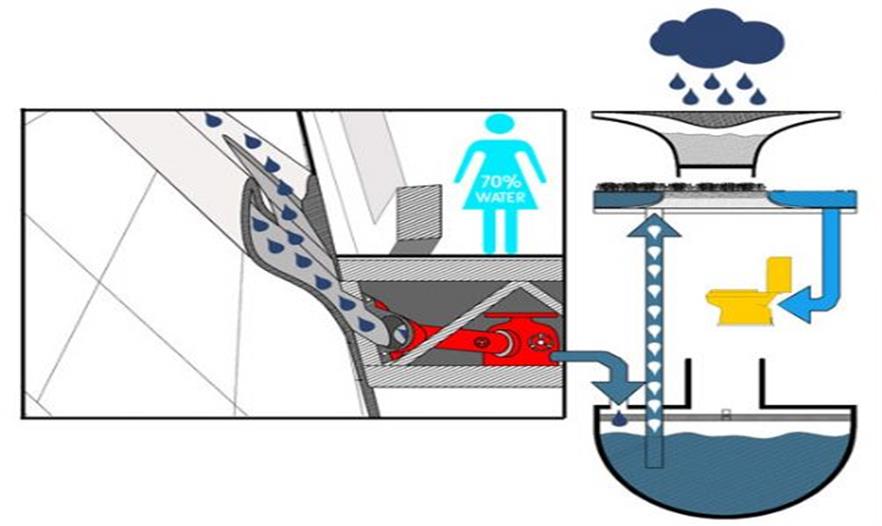 70%
WATER