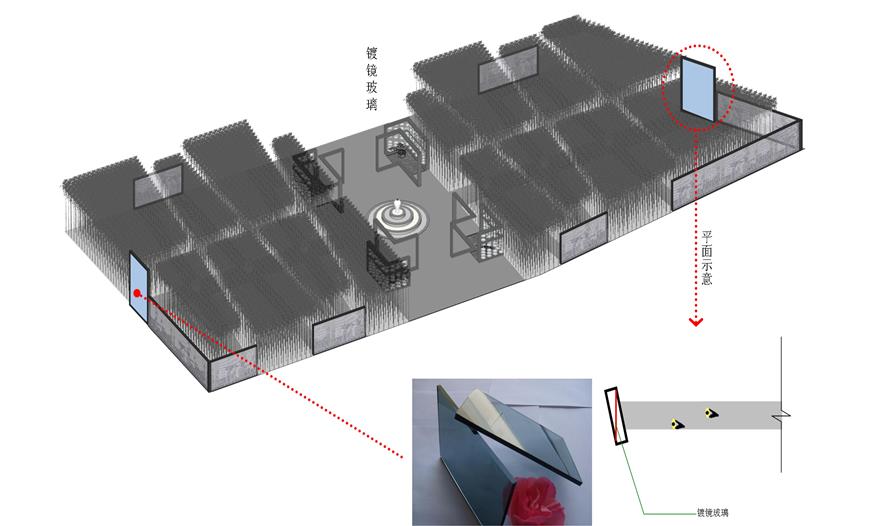 镀镜玻璃

平面示意

镀镜玻璃